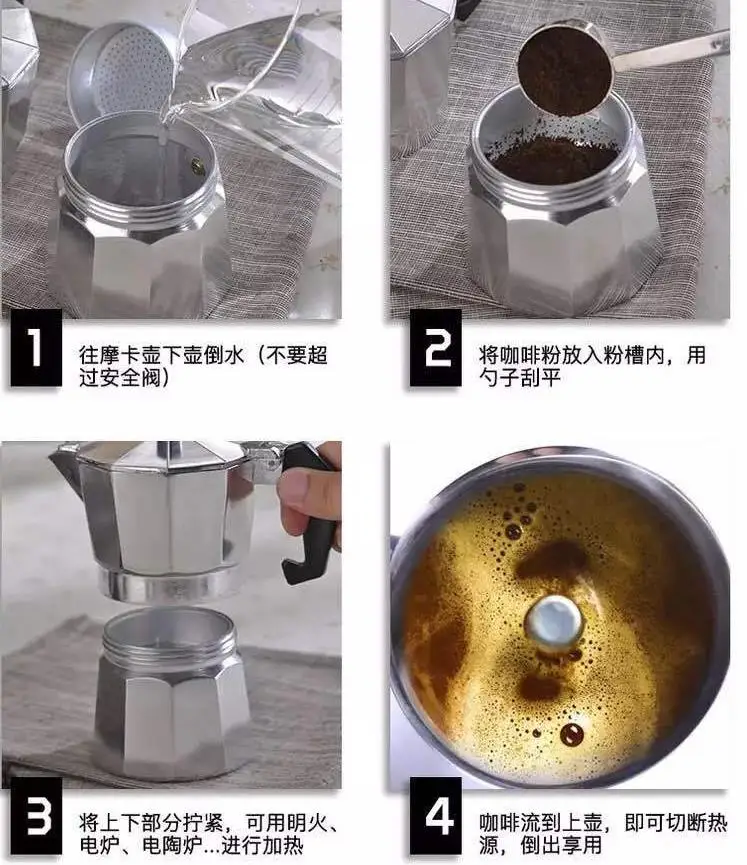 1

往摩卡壶下壶倒水（不要超过安全阀）

2

将咖啡粉放入粉槽内，用勺子刮平

3

将上下部分拧紧，可用明火、电炉、电陶炉...进行加热

4

咖啡流到上壶，即可切断热源，倒出享用