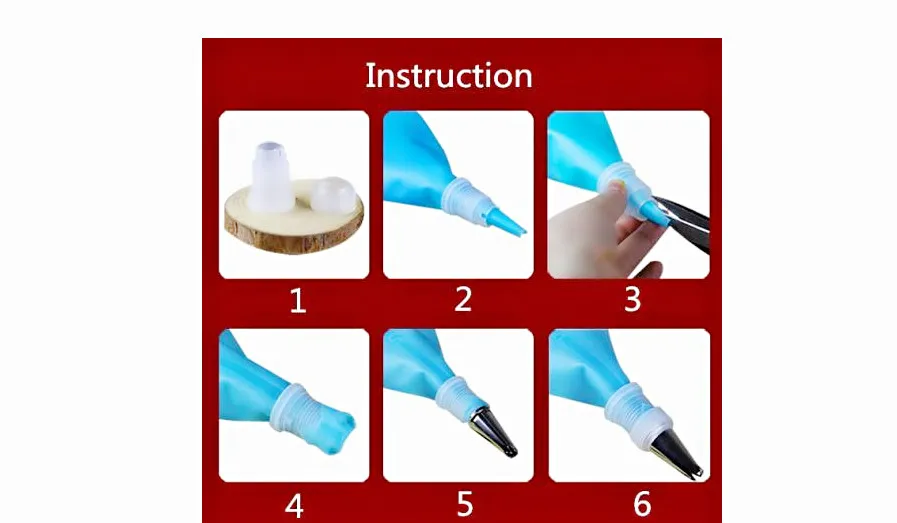 Instruction

1

2

3

4

5

6