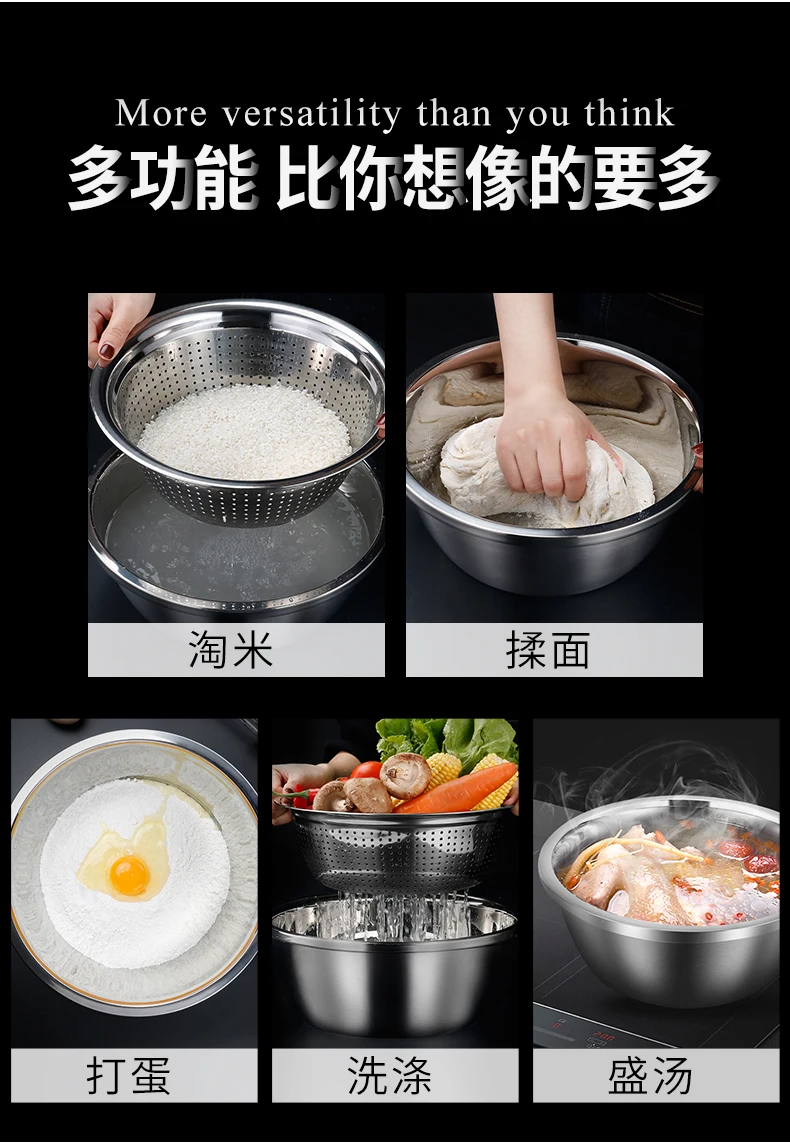 More versatility than you think
多功能 比你想像的要多

淘米

揉面

打蛋

洗涤

盛汤