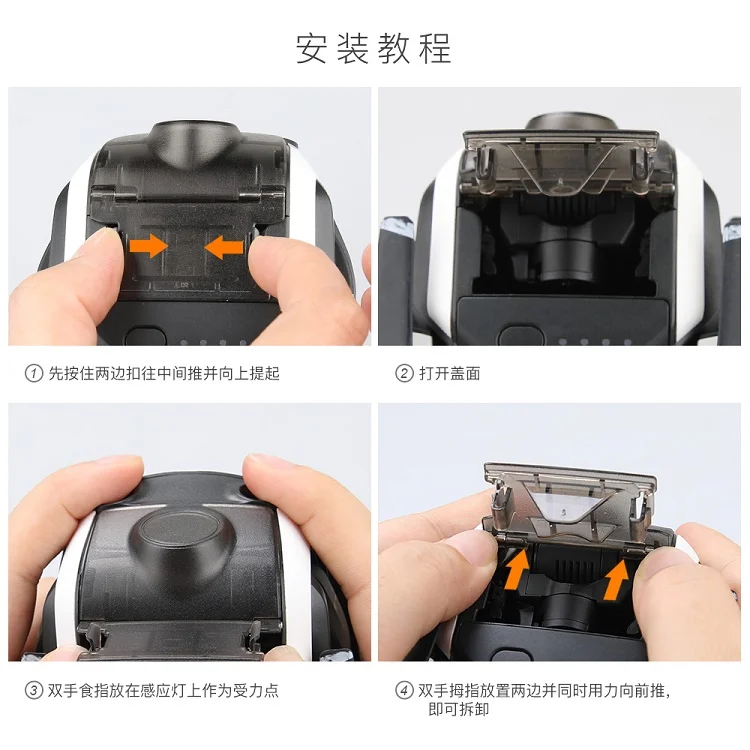 安装教程

① 先按住两边扣往中间推并向上提起

② 打开盖面

③ 双手食指放在感应灯上作为受力点

④ 双手拇指放置两边并同时用力向前推，即可拆卸