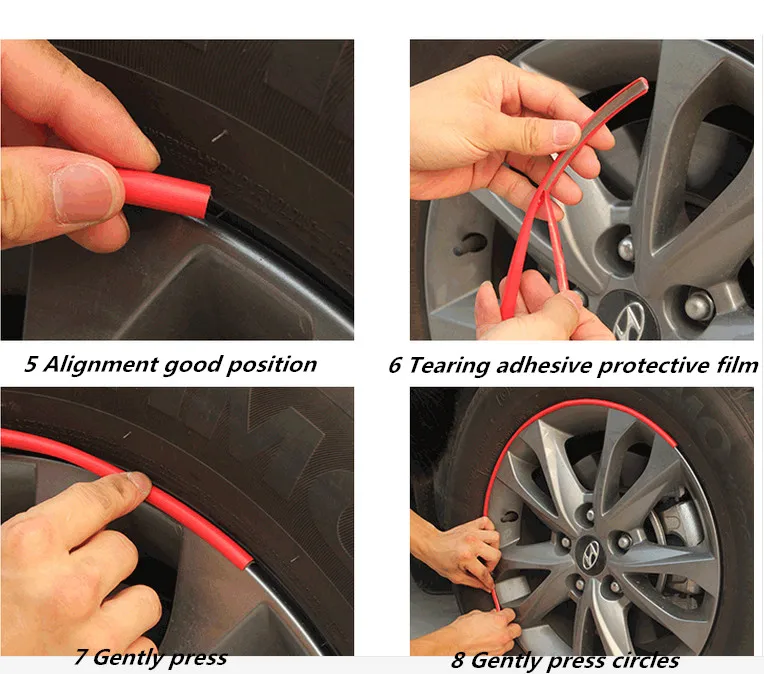 5 Alignment good position

6 Tearing adhesive protective film

7 Gently press

8 Gently press circles