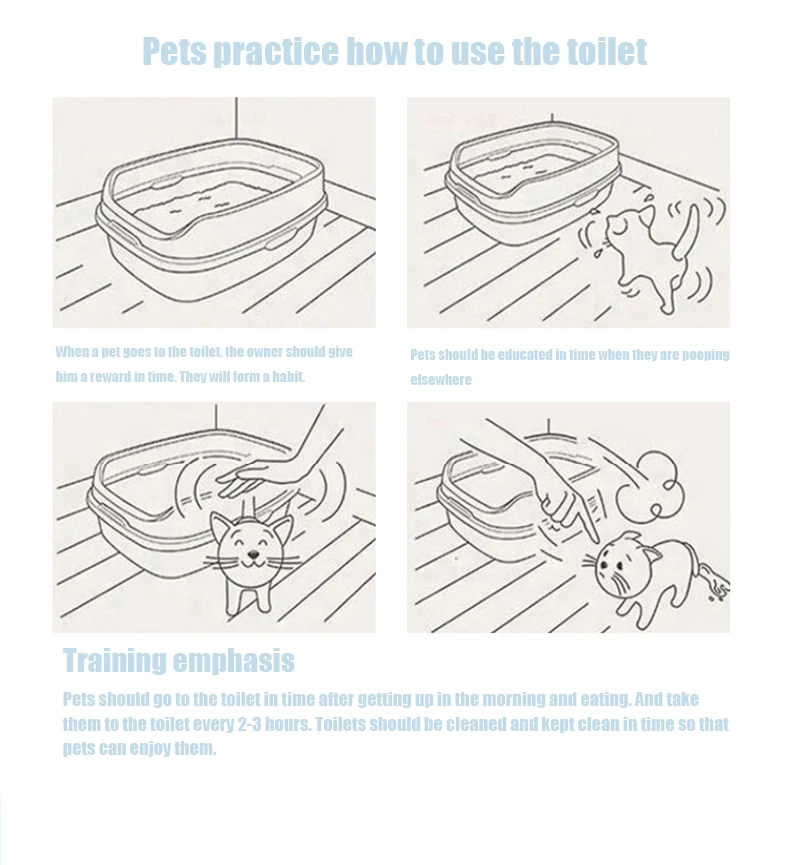 Pets practice how to use the toilet

When a pet goes to the toilet, the owner should give him a reward in time. They will form a habit.

Pets should be educated in time when they are pooping elsewhere

Training emphasis

Pets should go to the toilet in time after getting up in the morning and eating. And take them to the toilet every 2-3 hours. Toilets should be cleaned and kept clean in time so that pets can enjoy them.