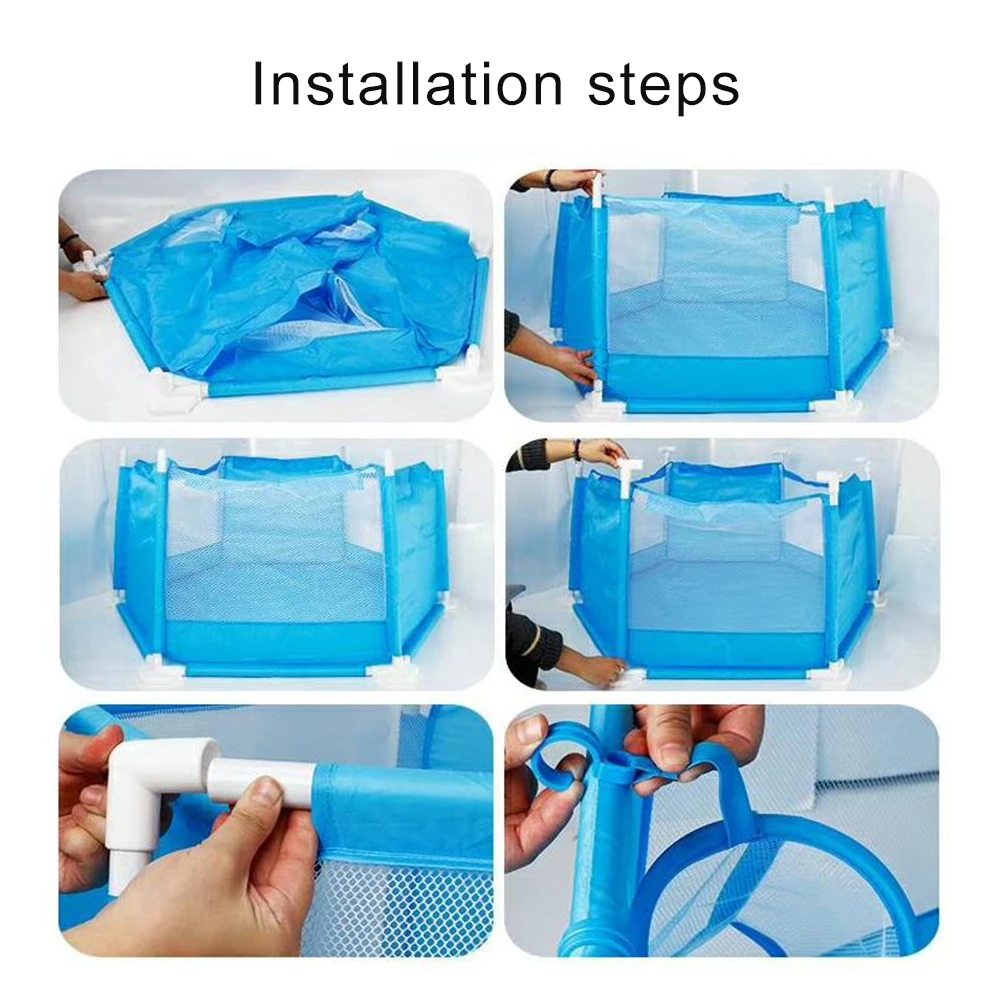 Installation steps