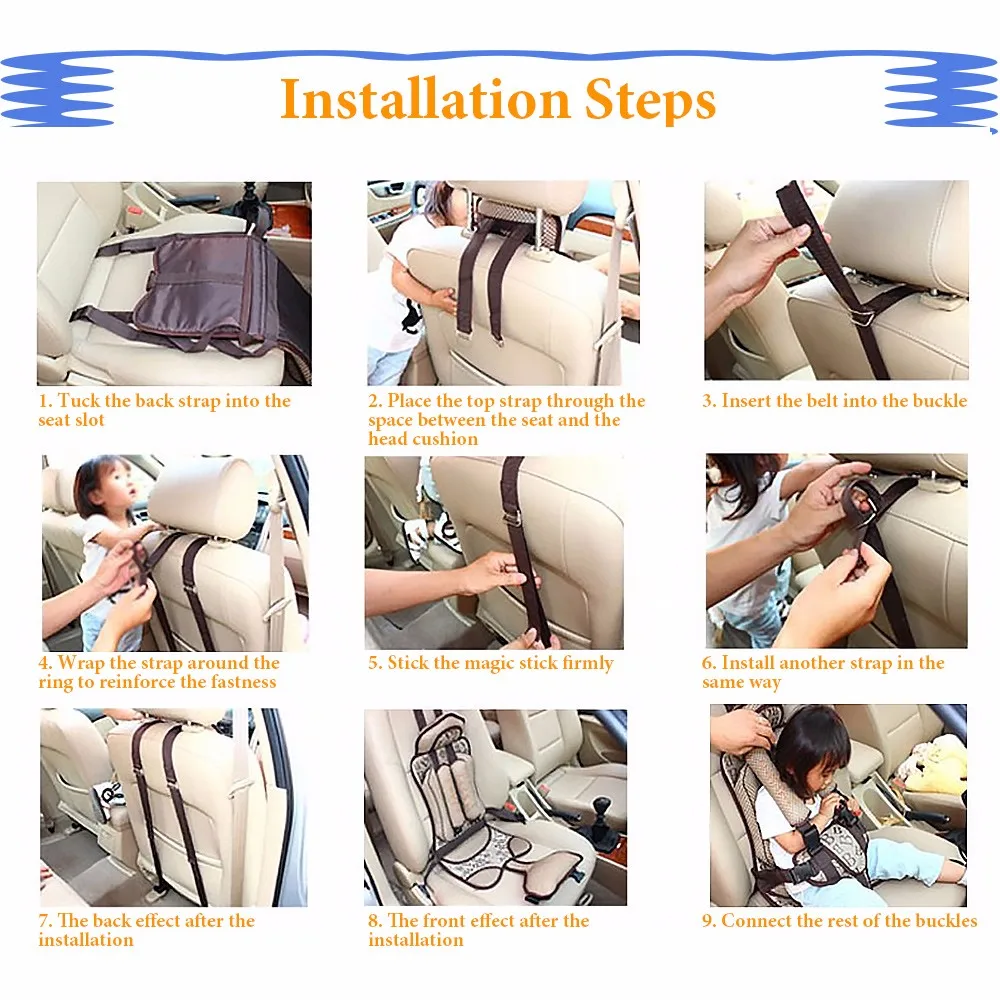 Installation Steps

1. Tuck the back strap into the seat slot

2. Place the top strap through the space between the seat and the head cushion

3. Insert the belt into the buckle

4. Wrap the strap around the ring to reinforce the fastness

5. Stick the magic stick firmly

6. Install another strap in the same way

7. The back effect after the installation

8. The front effect after the installation

9. Connect the rest of the buckles