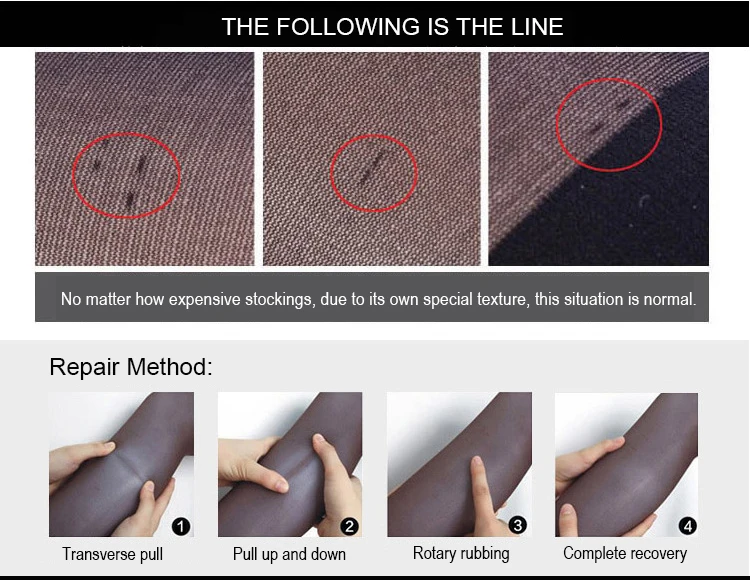 THE FOLLOWING IS THE LINE

No matter how expensive stockings, due to its own special texture, this situation is normal.

Repair Method:

1
Transverse pull

2
Pull up and down

3
Rotary rubbing

4
Complete recovery