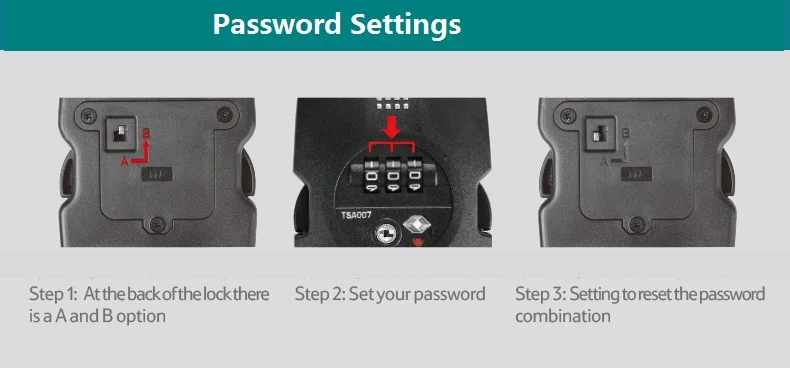 Password Settings

B
A

0 0 0

TSA007

B
A

Step 1: At the back of the lock there is a A and B option

Step 2: Set your password

Step 3: Setting to reset the password combination