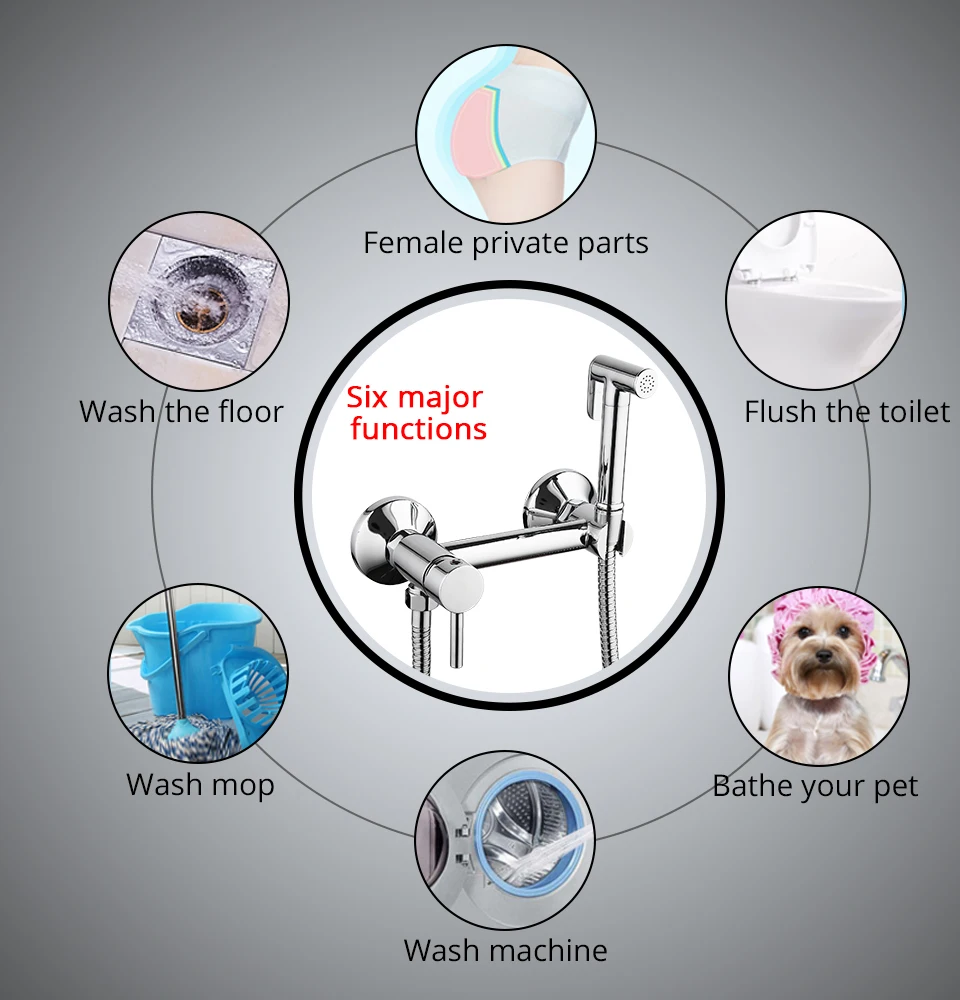 Female private parts

Wash the floor

Six major functions

Flush the toilet

Wash mop

Bathe your pet

Wash machine