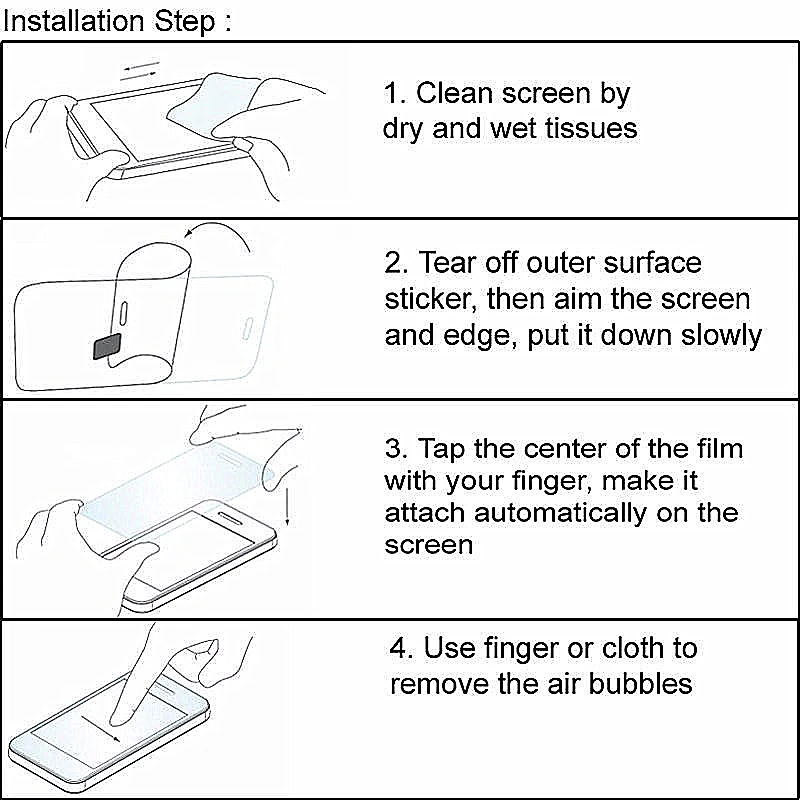 Installation Step :

1. Clean screen by dry and wet tissues

2. Tear off outer surface sticker, then aim the screen and edge, put it down slowly

3. Tap the center of the film with your finger, make it attach automatically on the screen

4. Use finger or cloth to remove the air bubbles