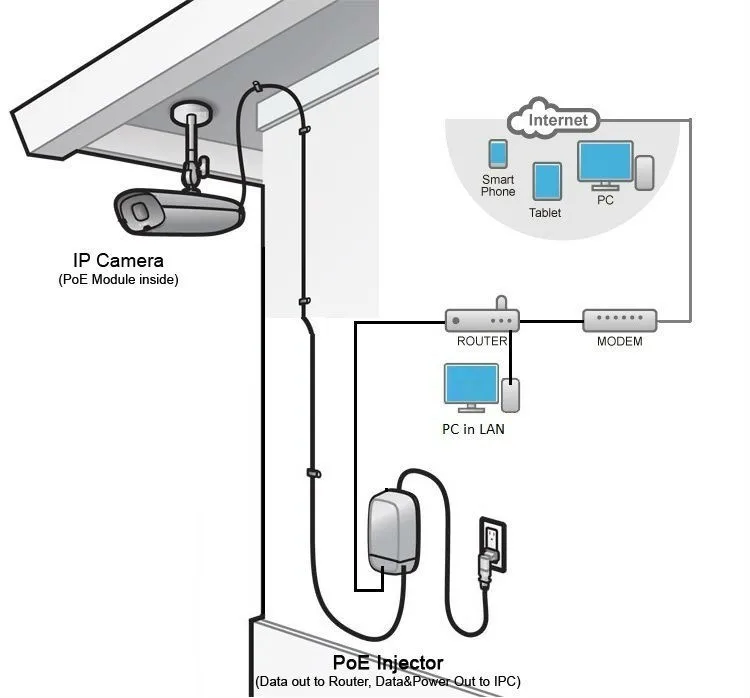 Internet

Smart Phone

Tablet

PC

IP Camera
(PoE Module inside)

ROUTER

MODEM

PC in LAN

PoE Injector
(Data out to Router, Data&Power Out to IPC)