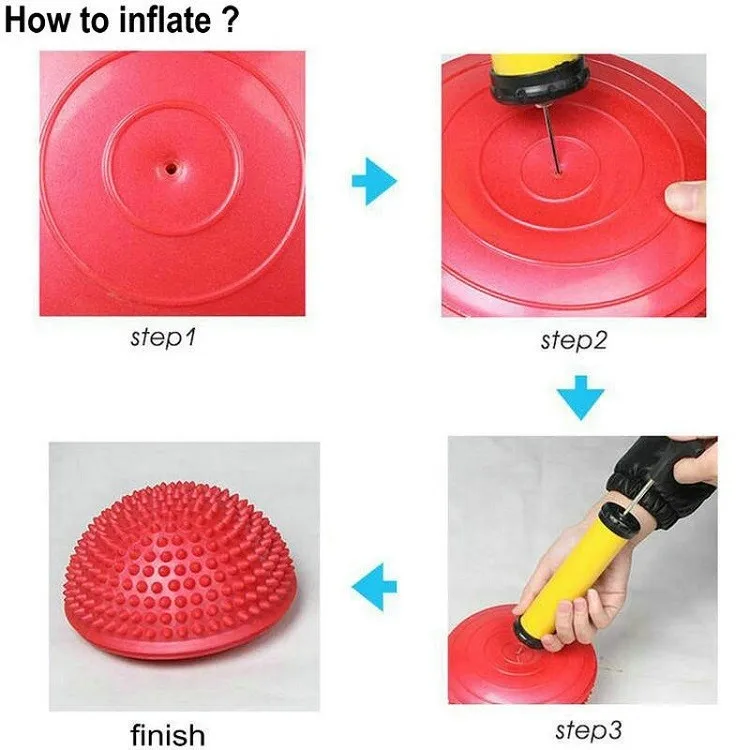 How to inflate ?

step1

step2

step3

finish