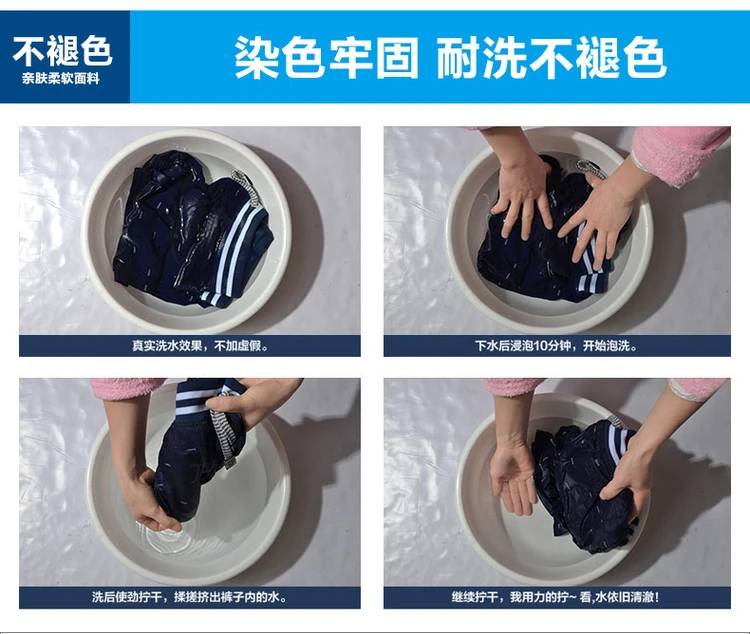 不褪色
亲肤柔软面料

染色牢固 耐洗不褪色

真实洗水效果，不加虚假。

下水后浸泡10分钟，开始泡洗。

洗后使劲拧干，揉搓挤出裤子内的水。

继续拧干，我用力的拧~ 看,水依旧清澈!