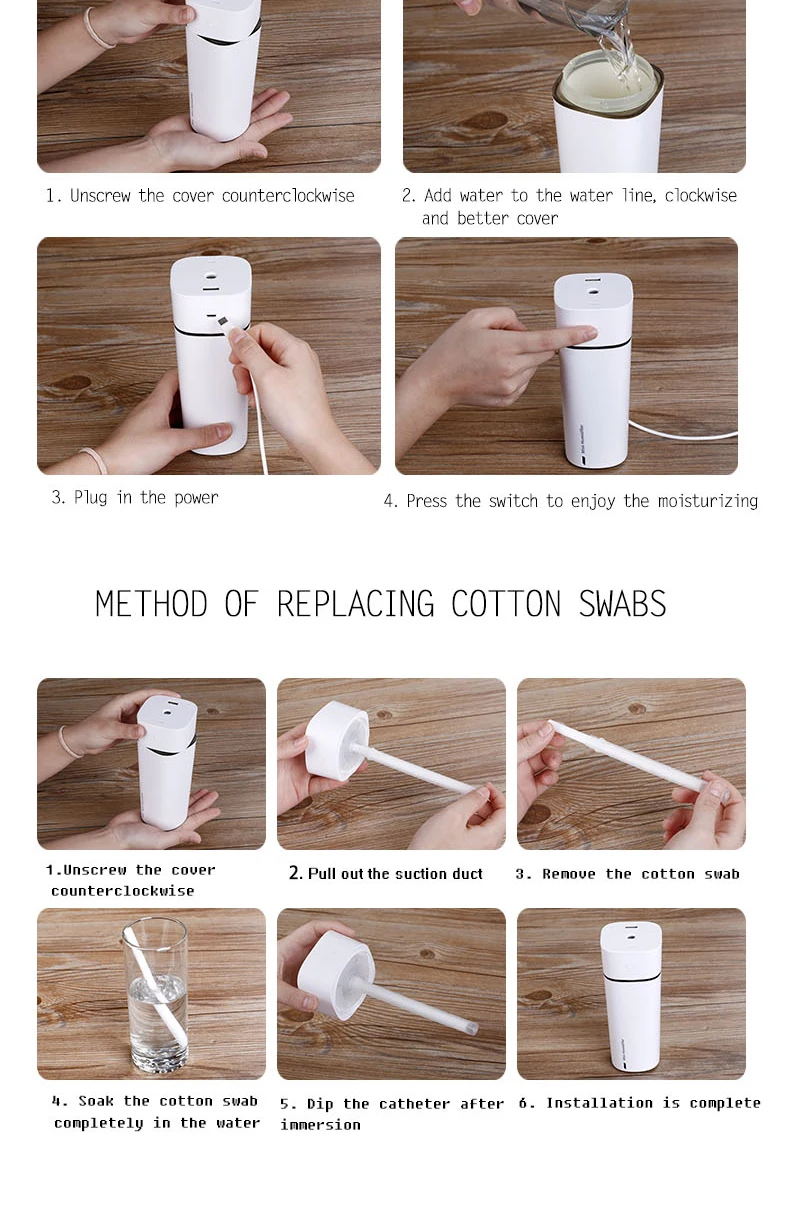 1. Unscrew the cover counterclockwise

2. Add water to the water line, clockwise and better cover

3. Plug in the power

4. Press the switch to enjoy the moisturizing

METHOD OF REPLACING COTTON SWABS

1.Unscrew the cover counterclockwise

2. Pull out the suction duct

3. Remove the cotton swab

4. Soak the cotton swab completely in the water

5. Dip the catheter after immersion

6. Installation is complete