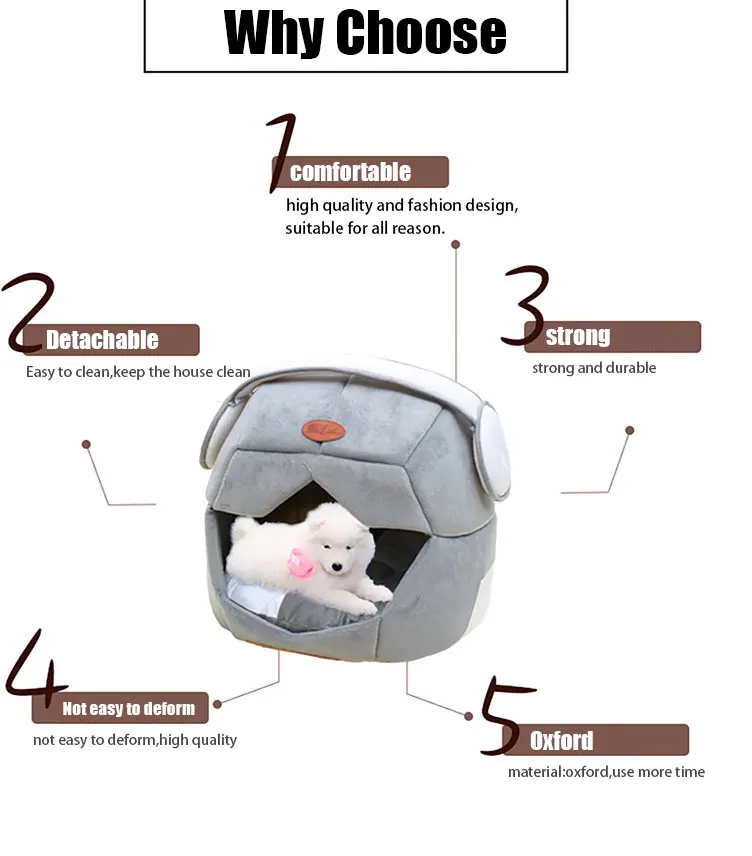 Why Choose

1 comfortable

high quality and fashion design, suitable for all reason.

2 Detachable

Easy to clean,keep the house clean

3 strong

strong and durable

4 Not easy to deform

not easy to deform,high quality

5 Oxford

material:oxford,use more time