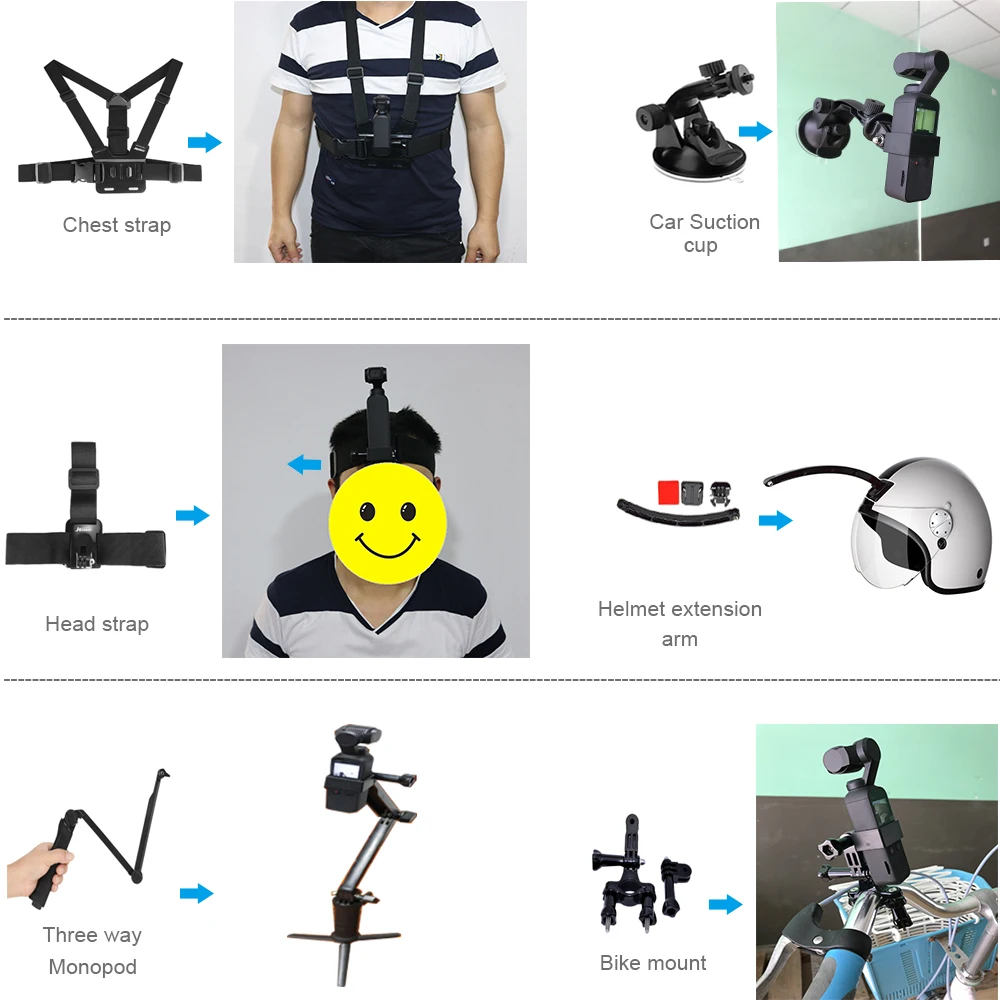 Chest strap

Car Suction cup

Head strap

Helmet extension arm

Three way Monopod

Bike mount