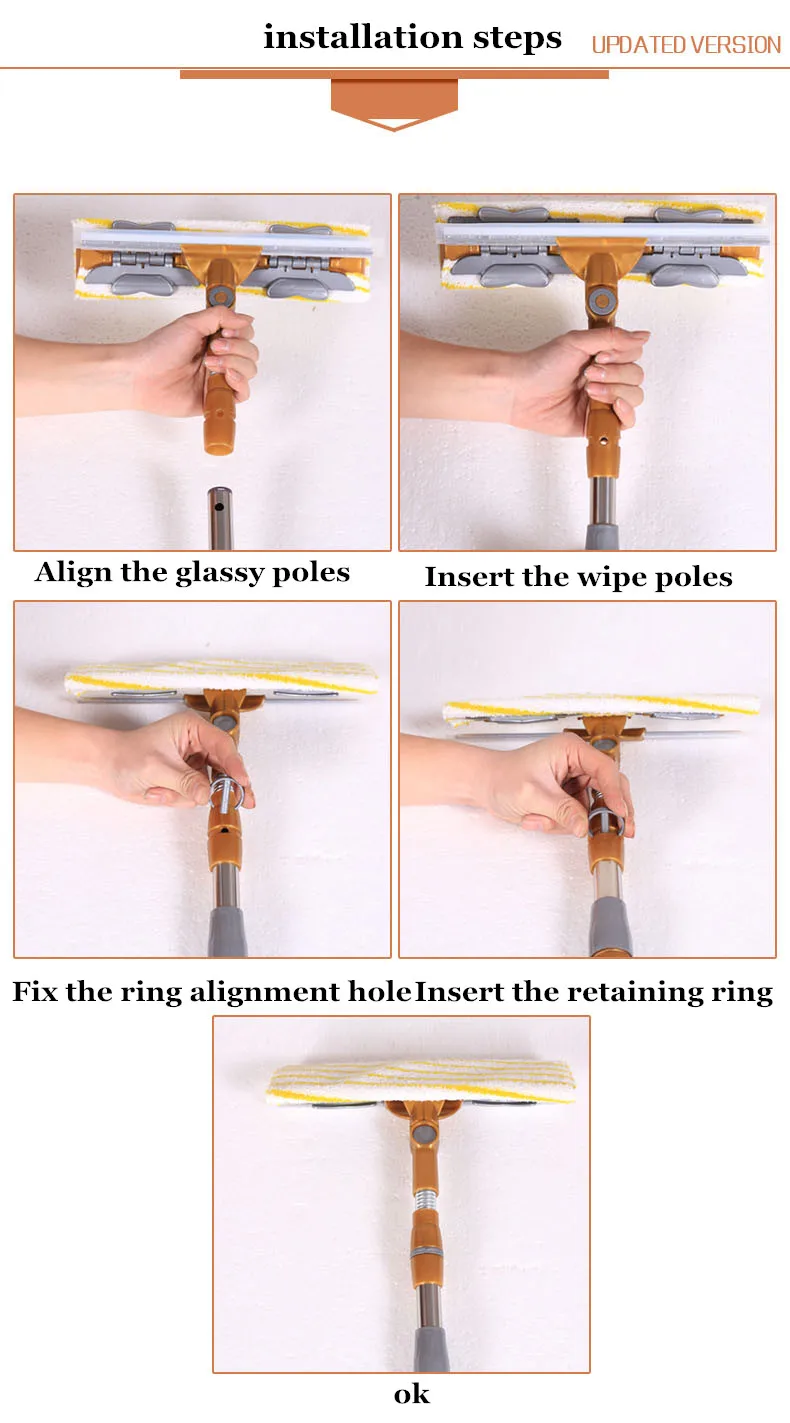 installation steps UPDATED VERSION

Align the glassy poles

Insert the wipe poles

Fix the ring alignment hole

Insert the retaining ring

ok