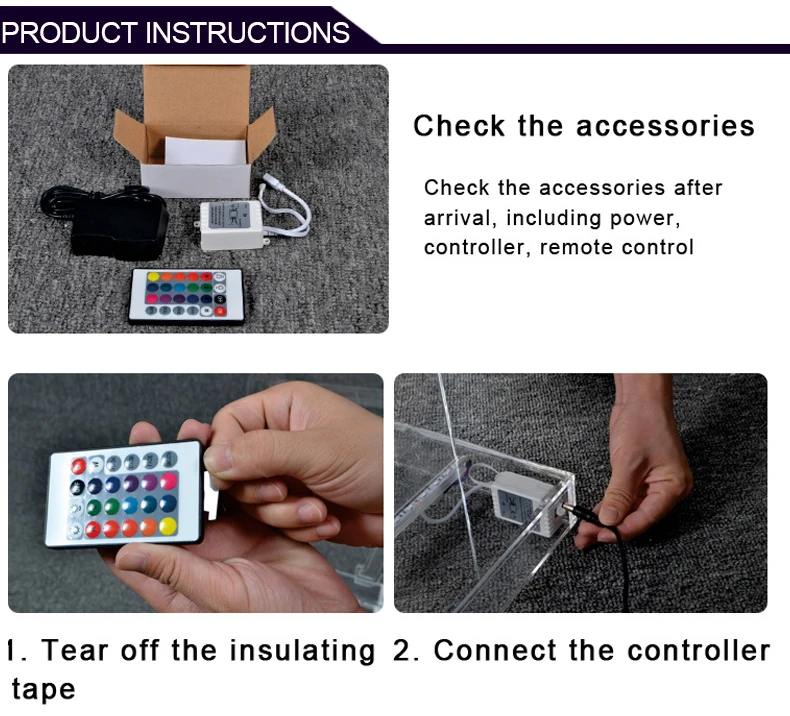 PRODUCT INSTRUCTIONS

Check the accessories

Check the accessories after arrival, including power, controller, remote control

1. Tear off the insulating tape

2. Connect the controller