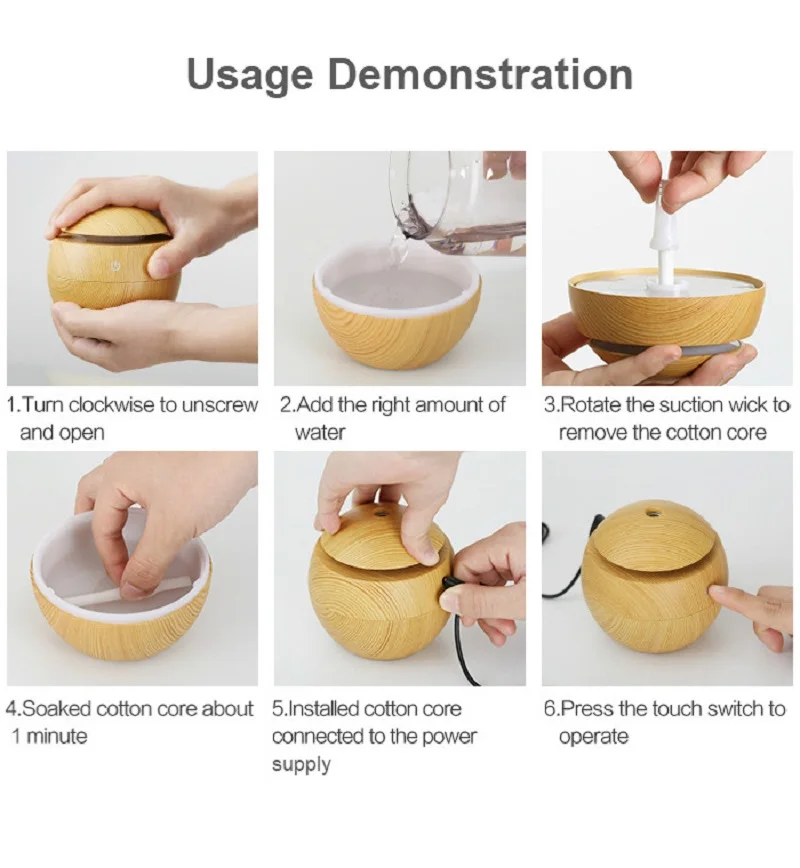 Usage Demonstration

1.Turn clockwise to unscrew and open

2.Add the right amount of water

3.Rotate the suction wick to remove the cotton core

4.Soaked cotton core about 1 minute

5.Installed cotton core connected to the power supply

6.Press the touch switch to operate