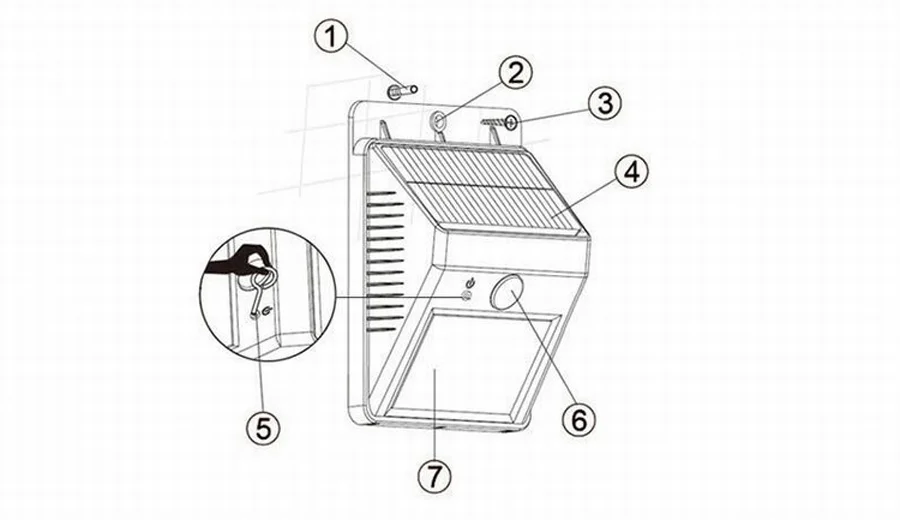 1
2
3
4
5
6
7