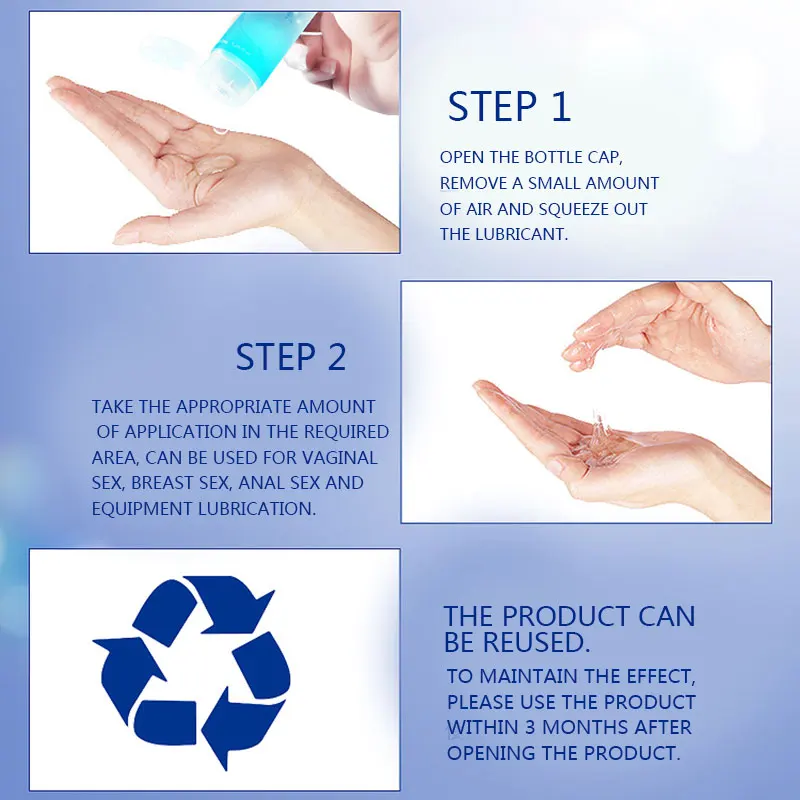 STEP 1

OPEN THE BOTTLE CAP, REMOVE A SMALL AMOUNT OF AIR AND SQUEEZE OUT THE LUBRICANT.

STEP 2

TAKE THE APPROPRIATE AMOUNT OF APPLICATION IN THE REQUIRED AREA, CAN BE USED FOR VAGINAL SEX, BREAST SEX, ANAL SEX AND EQUIPMENT LUBRICATION.

THE PRODUCT CAN BE REUSED.

TO MAINTAIN THE EFFECT, PLEASE USE THE PRODUCT WITHIN 3 MONTHS AFTER OPENING THE PRODUCT.