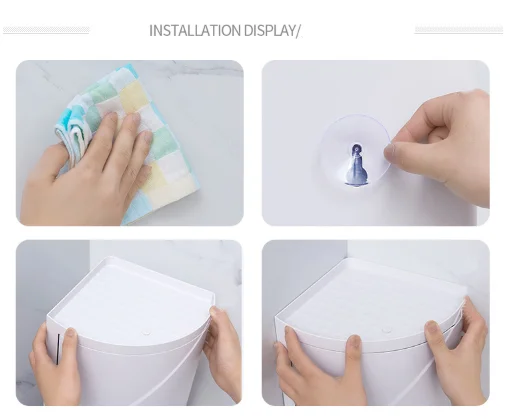 INSTALLATION DISPLAY/