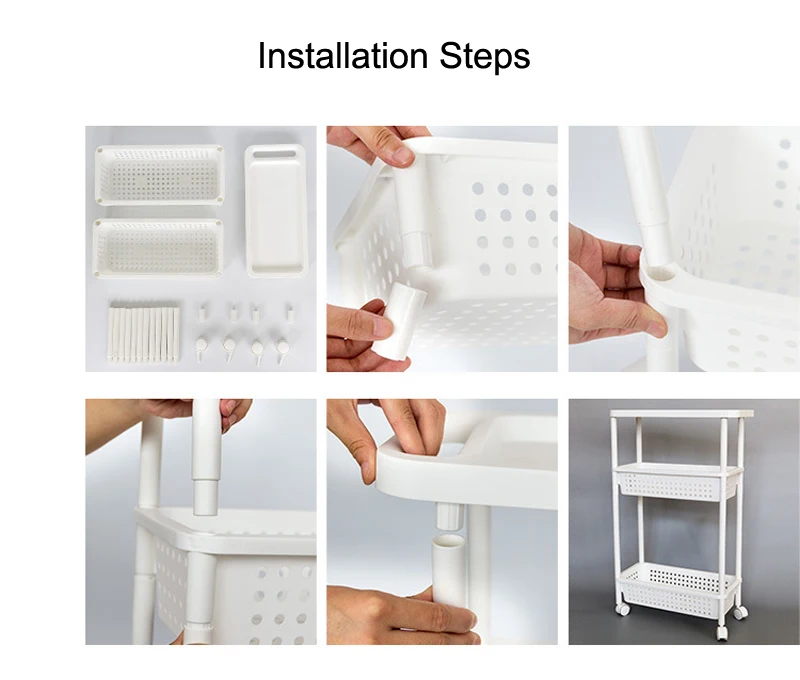 Installation Steps