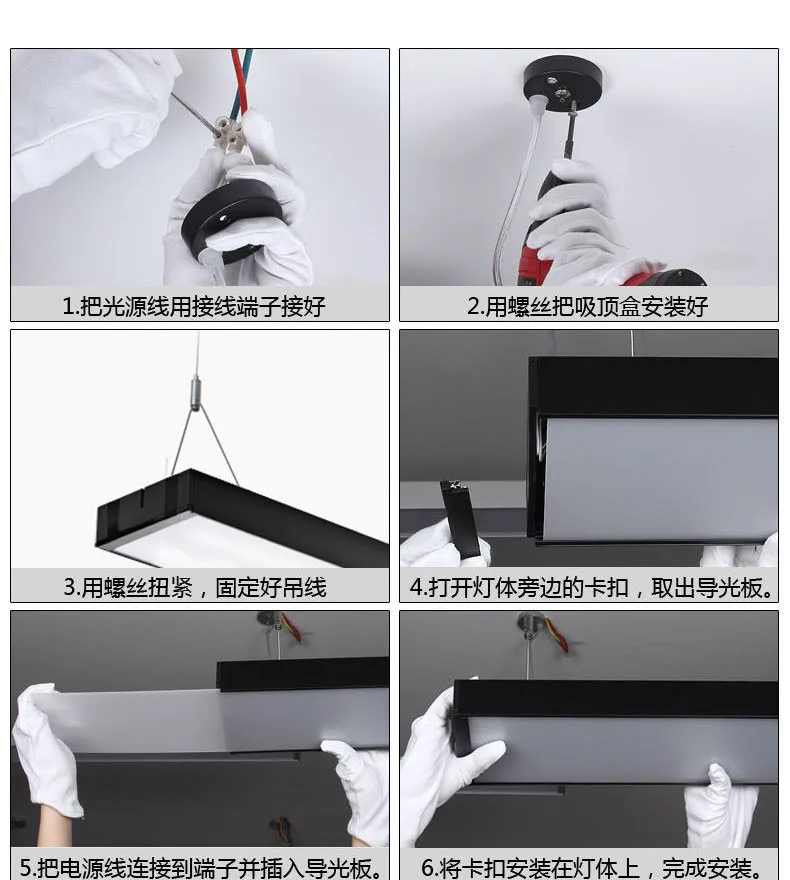 1.把光源线用接线端子接好

2.用螺丝把吸顶盒安装好

3.用螺丝扭紧，固定好吊线

4.打开灯体旁边的卡扣，取出导光板。

5.把电源线连接到端子并插入导光板。

6.将卡扣安装在灯体上，完成安装。