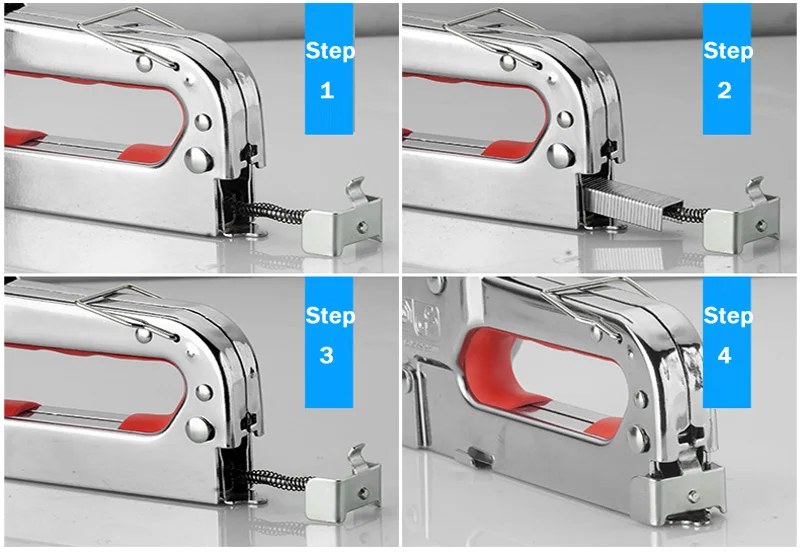 Step
1

Step
2

Step
3

Step
4