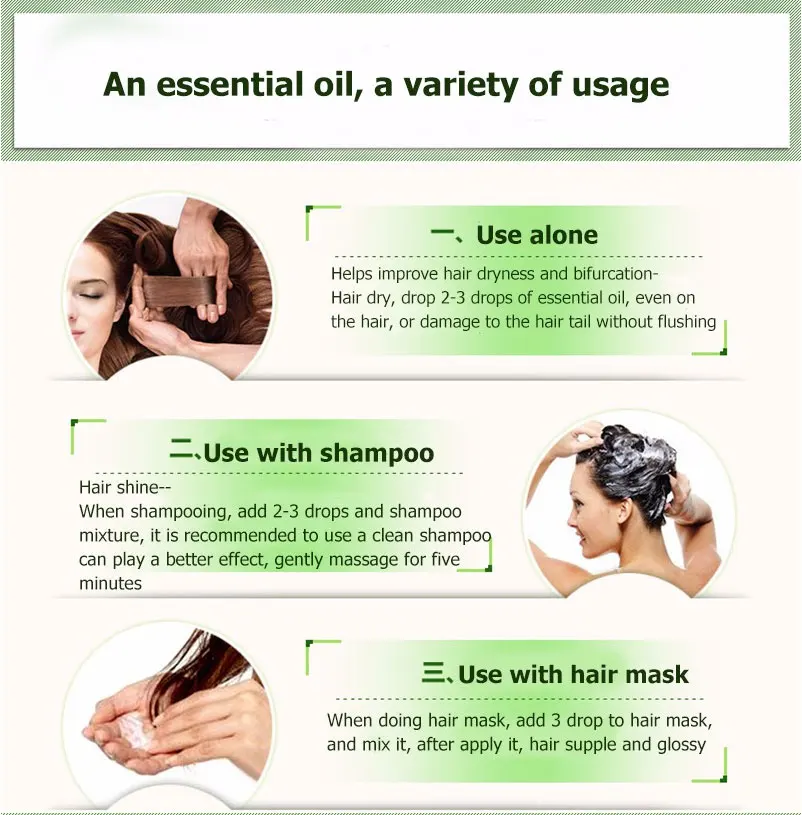 An essential oil, a variety of usage

一、Use alone

Helps improve hair dryness and bifurcation-
Hair dry, drop 2-3 drops of essential oil, even on the hair, or damage to the hair tail without flushing

二、Use with shampoo

Hair shine--
When shampooing, add 2-3 drops and shampoo mixture, it is recommended to use a clean shampoo can play a better effect, gently massage for five minutes

三、Use with hair mask

When doing hair mask, add 3 drop to hair mask, and mix it, after apply it, hair supple and glossy