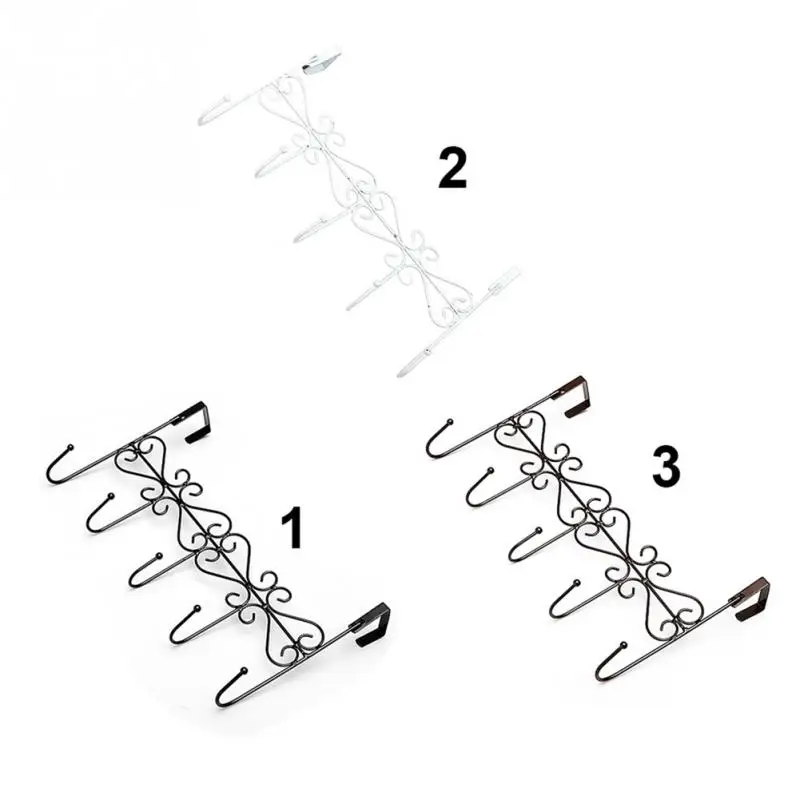 2

1

3