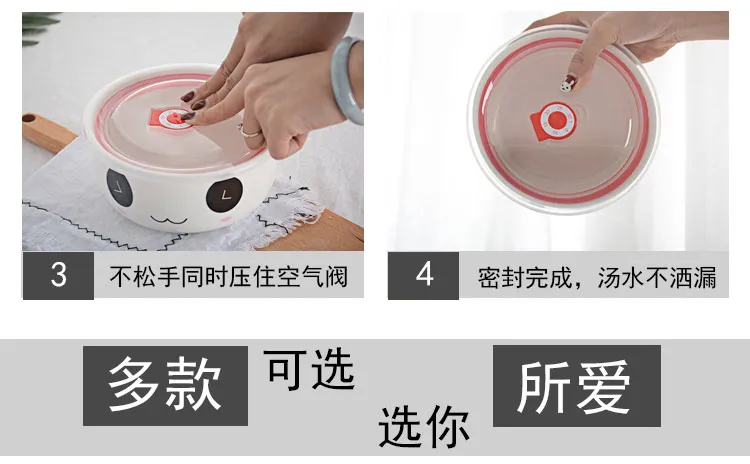 3 不松手同时压住空气阀

4 密封完成，汤水不洒漏

多款 可选 选你 所爱