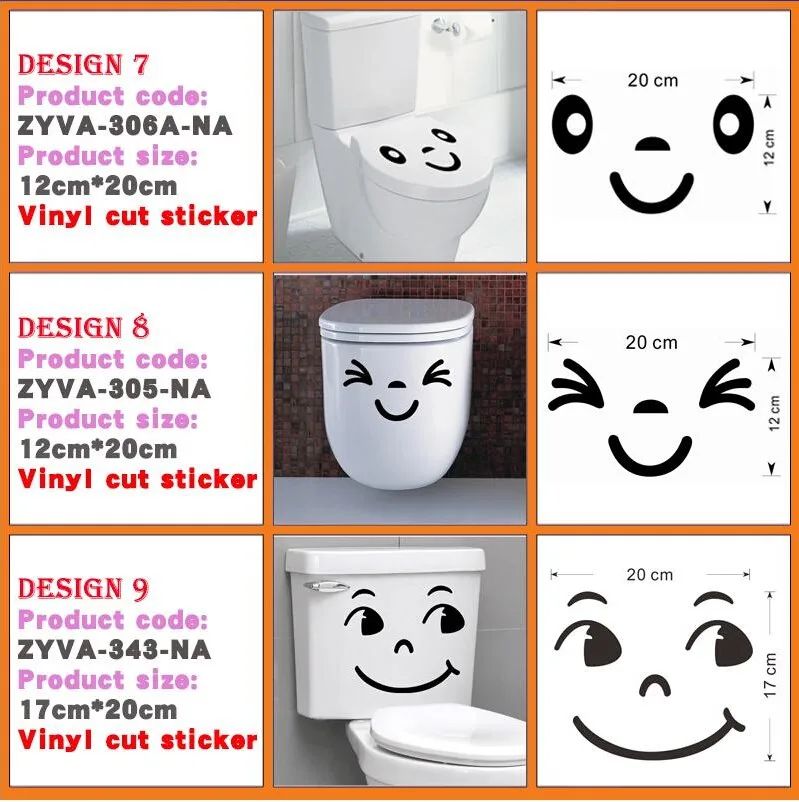 DESIGN 7
Product code:
ZYVA-306A-NA
Product size:
12cm*20cm
Vinyl cut sticker

20 cm
12 cm

DESIGN 8
Product code:
ZYVA-305-NA
Product size:
12cm*20cm
Vinyl cut sticker

20 cm
12 cm

DESIGN 9
Product code:
ZYVA-343-NA
Product size:
17cm*20cm
Vinyl cut sticker

20 cm
17 cm