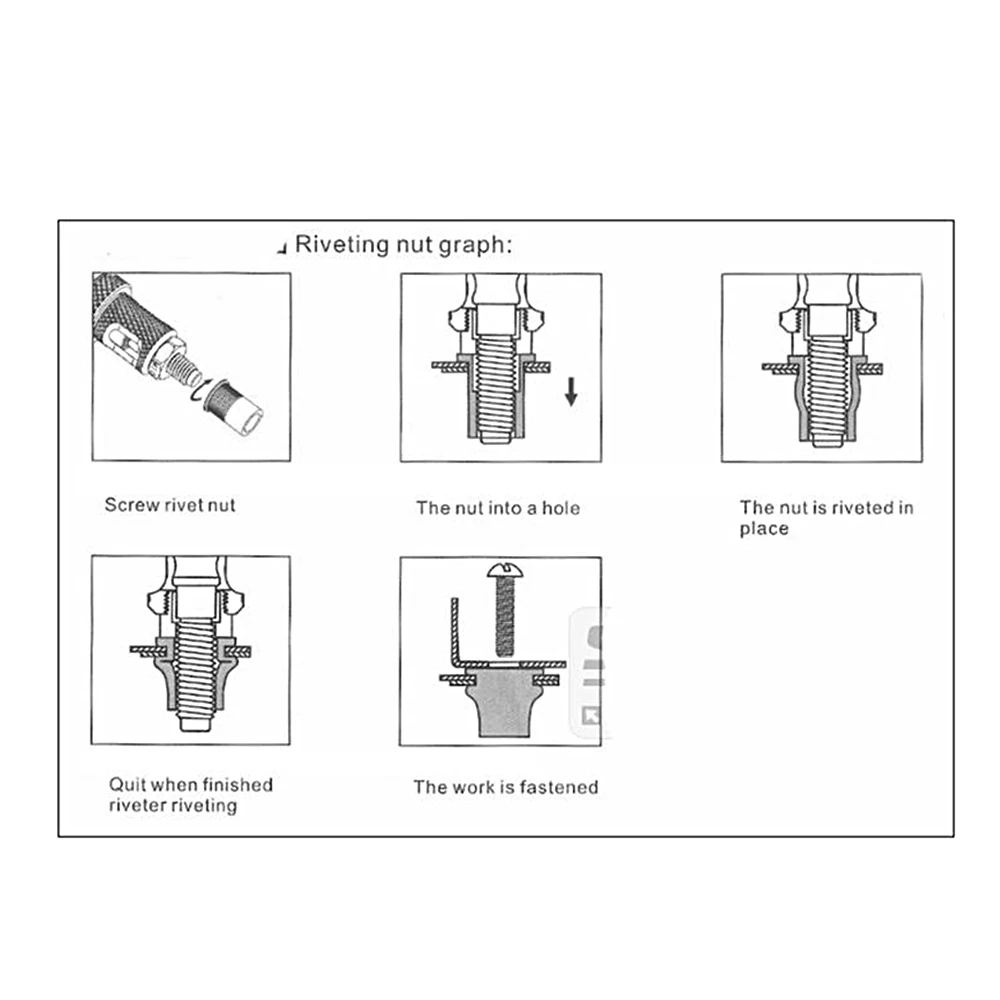 Riveting nut graph:

Screw rivet nut

The nut into a hole

The nut is riveted in place

Quit when finished riveter riveting

The work is fastened