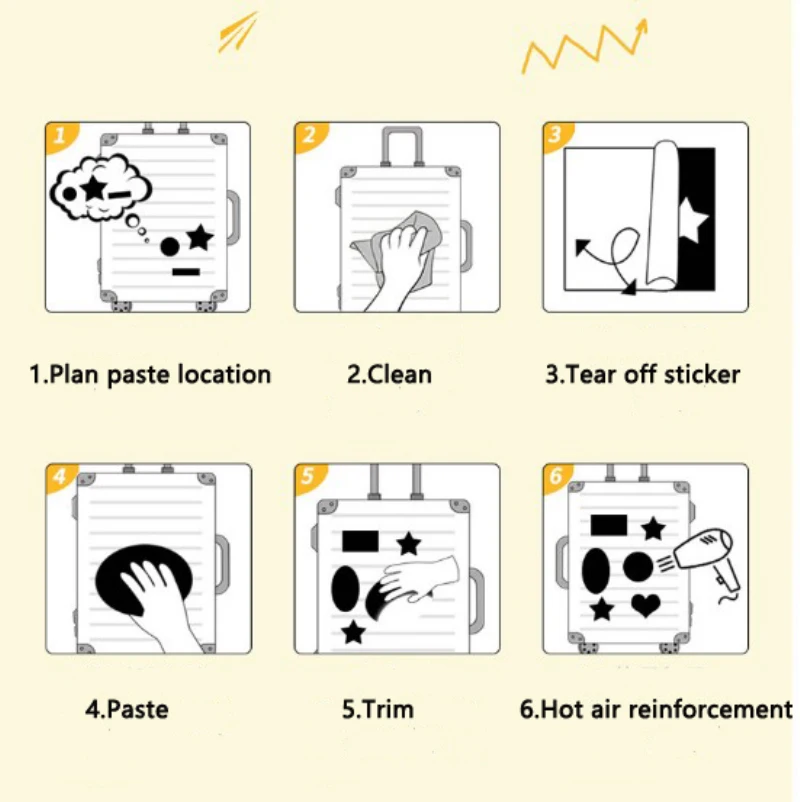 1

2

3

1.Plan paste location

2.Clean

3.Tear off sticker

4

5

6

4.Paste

5.Trim

6.Hot air reinforcement