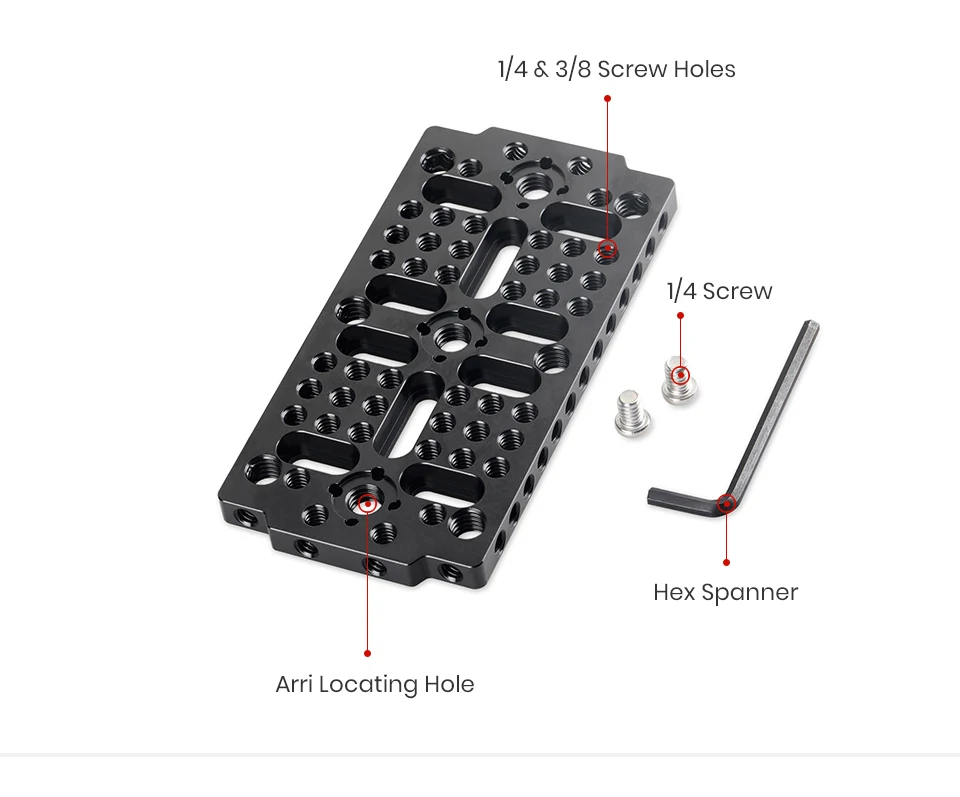 1/4 & 3/8 Screw Holes

1/4 Screw

Hex Spanner

Arri Locating Hole