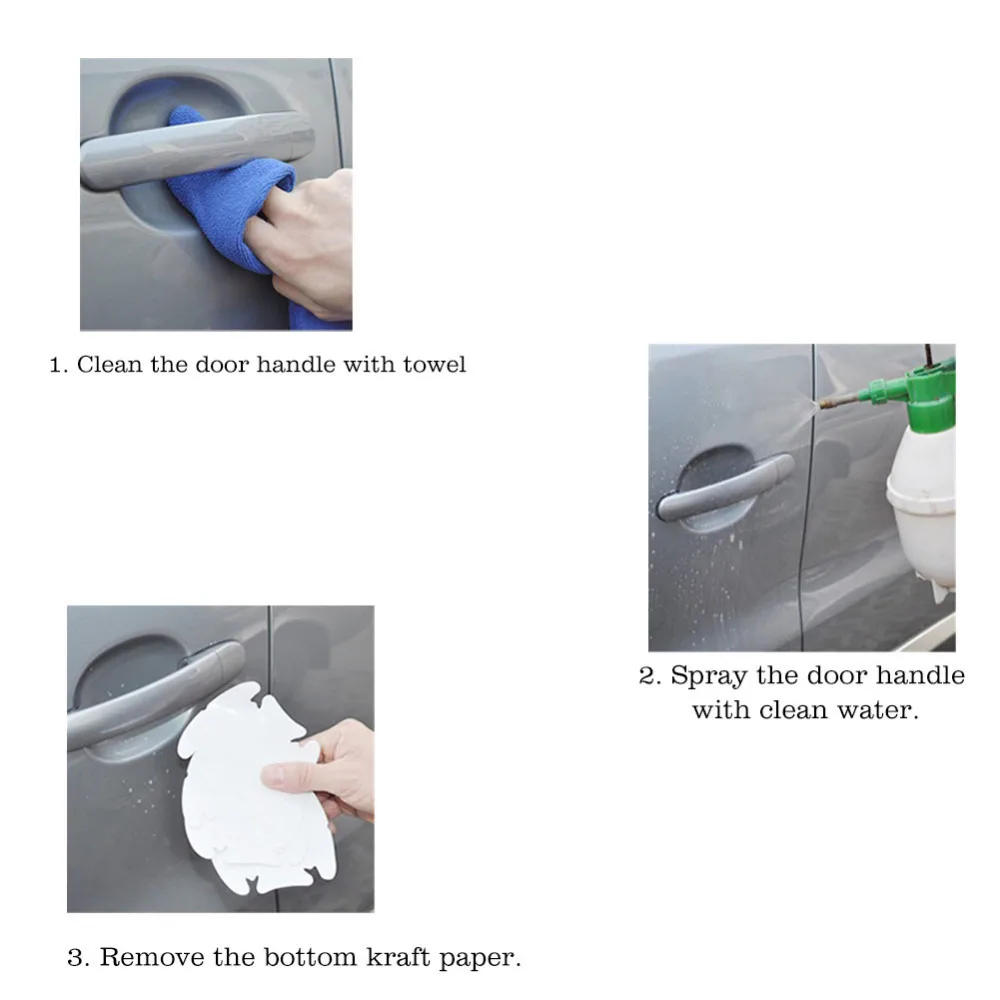 1. Clean the door handle with towel

2. Spray the door handle with clean water.

3. Remove the bottom kraft paper.