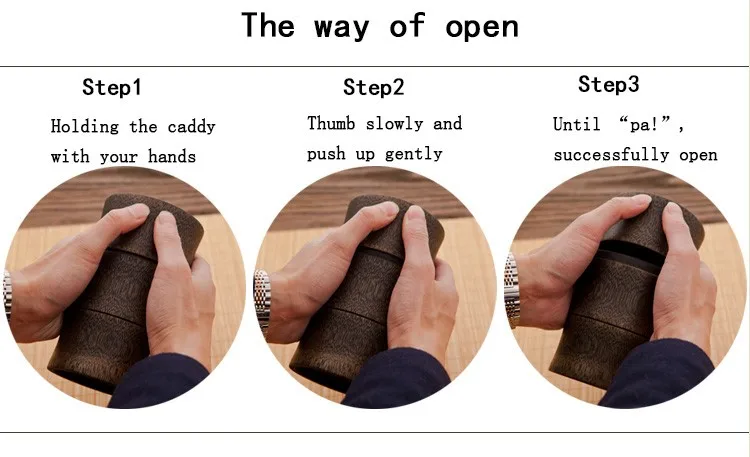 The way of open

Step1

Holding the caddy with your hands

Step2

Thumb slowly and push up gently

Step3

Until “pa!”, successfully open