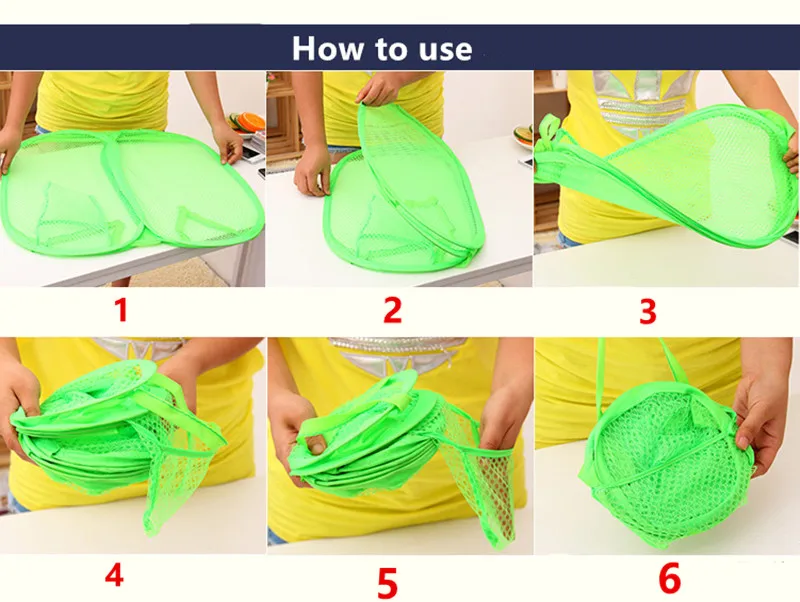 How to use

1

2

3

4

5

6