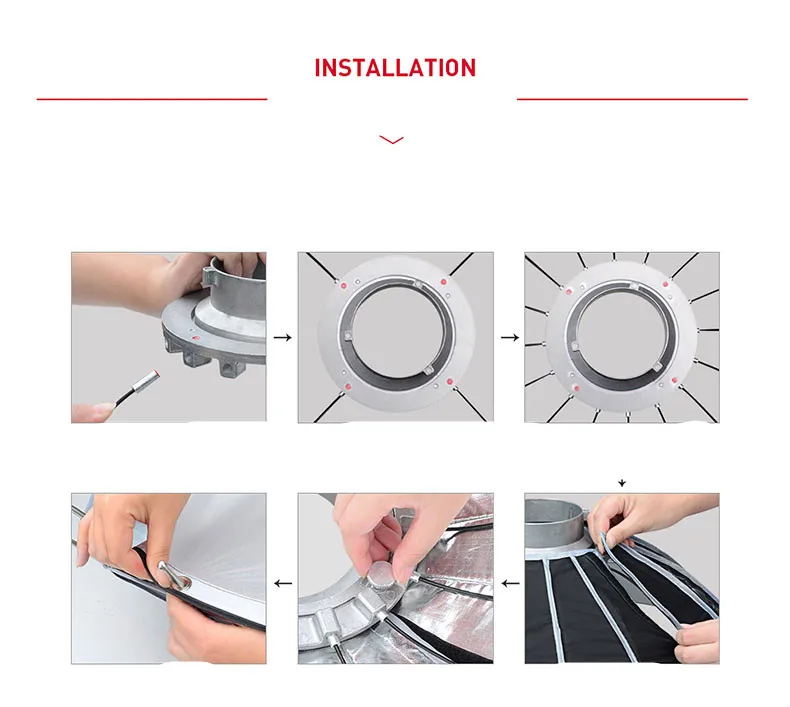 INSTALLATION