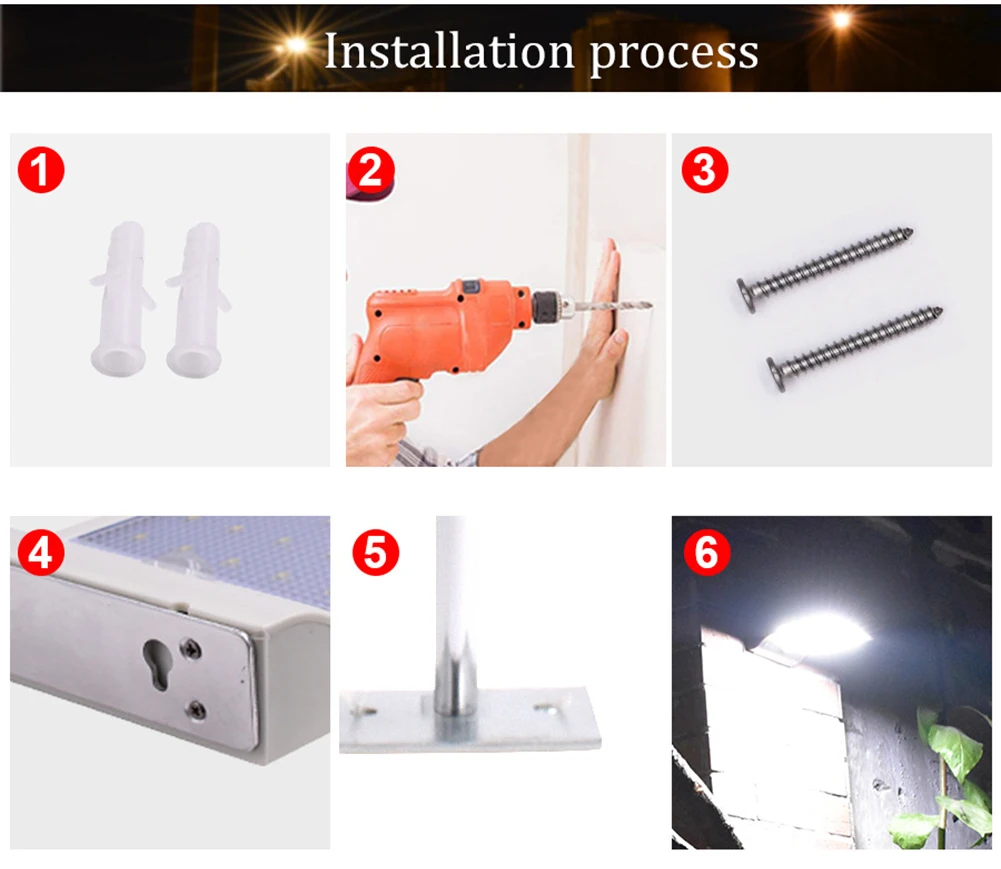 Installation process

1

2

3

4

5

6