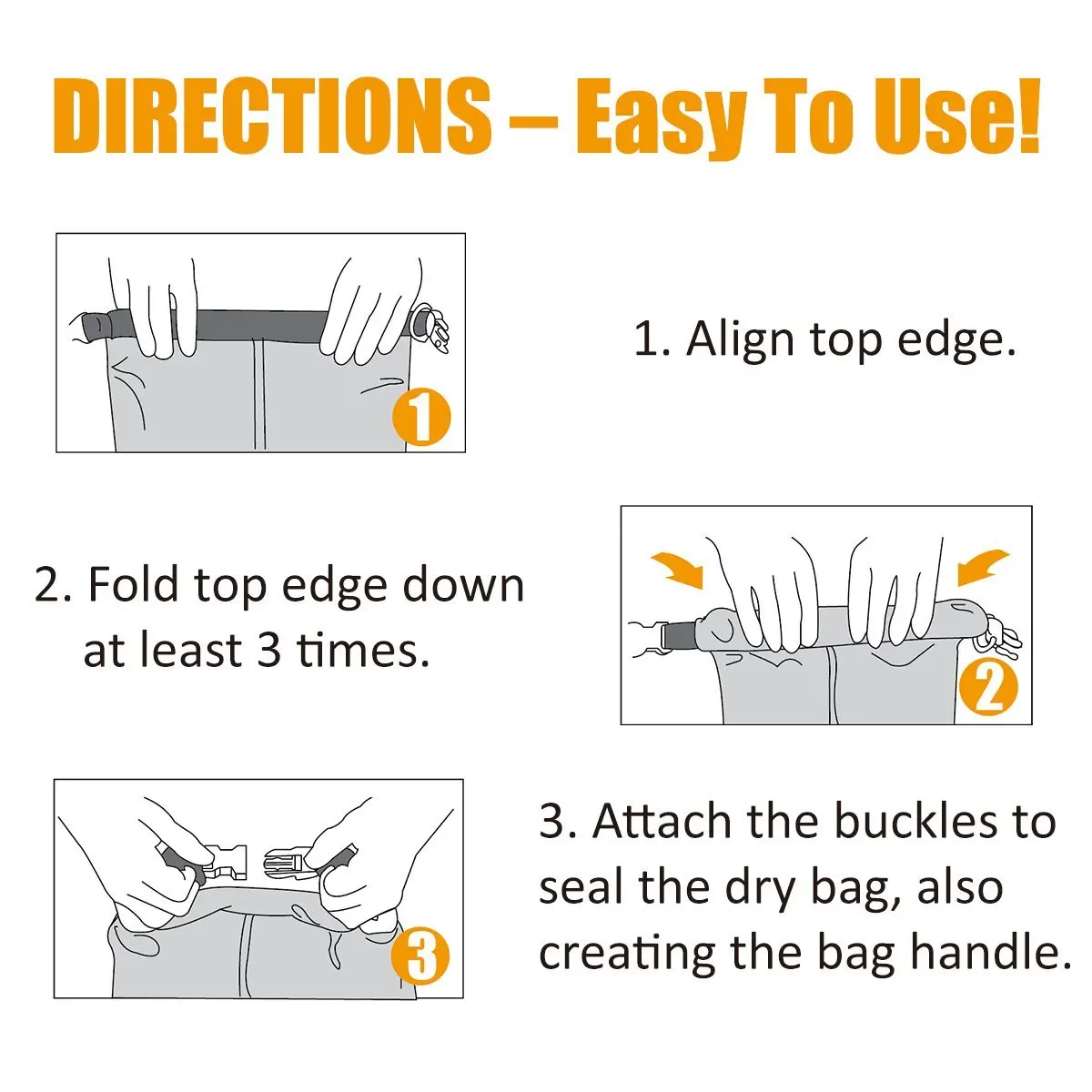 DIRECTIONS – Easy To Use!

1

1. Align top edge.

2. Fold top edge down at least 3 times.

2

3

3. Attach the buckles to seal the dry bag, also creating the bag handle.