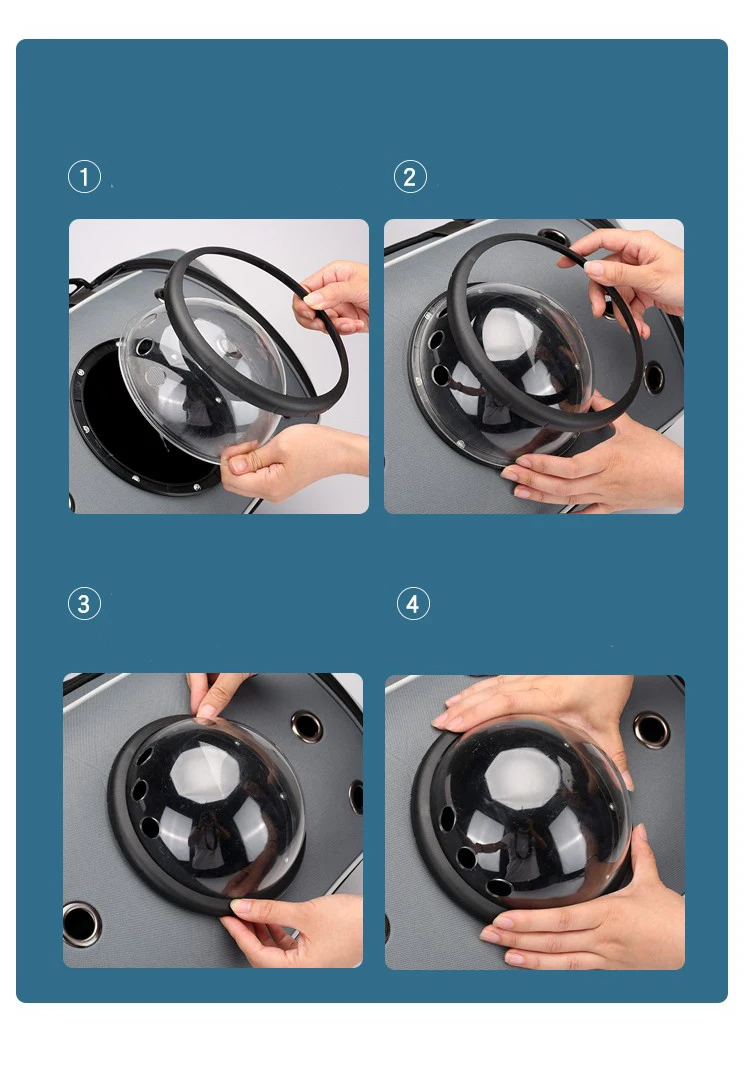 ①

②

③

④