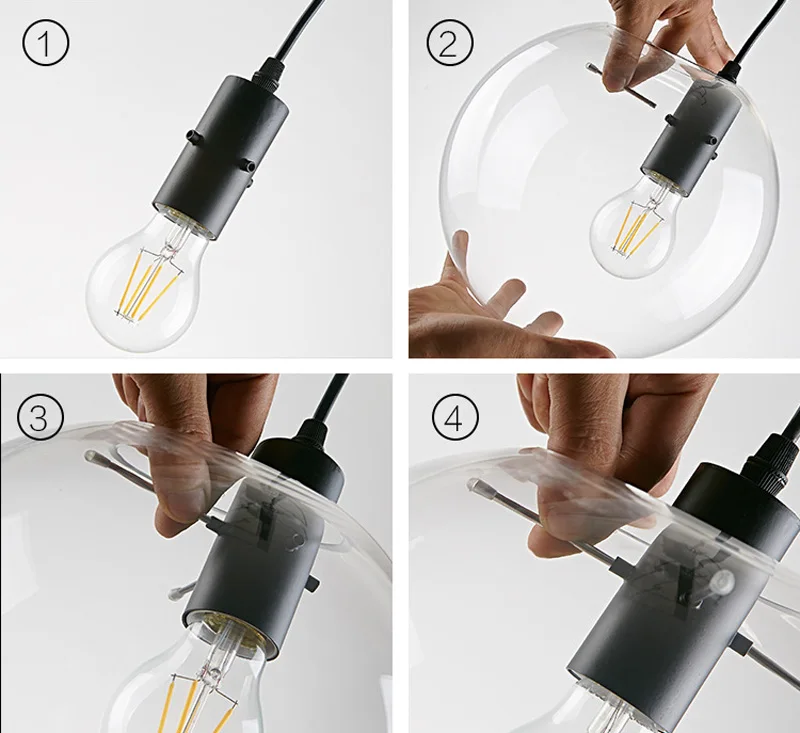 1

2

3

4