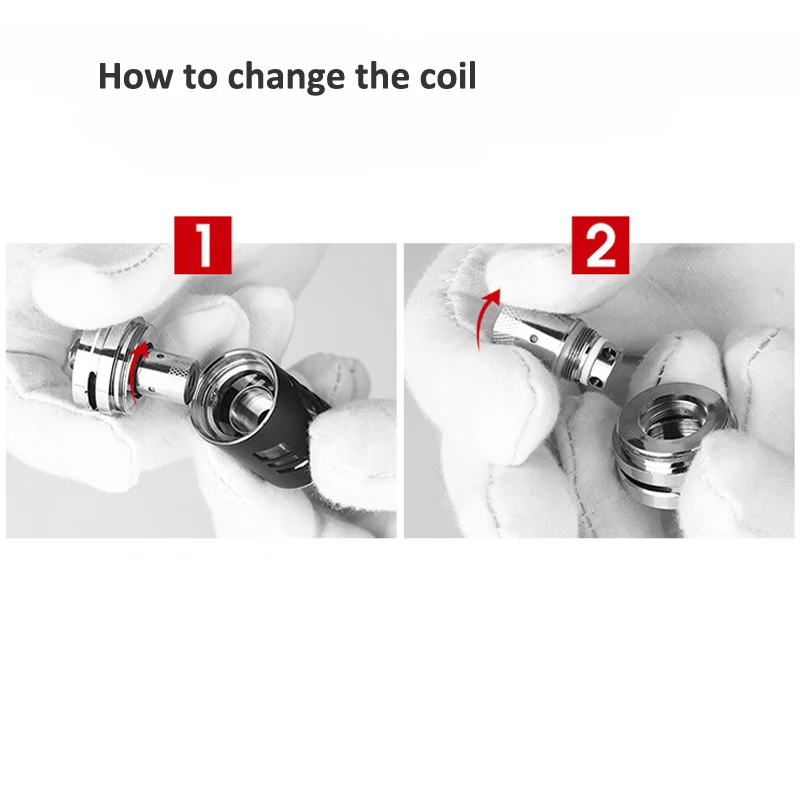 How to change the coil

1

2