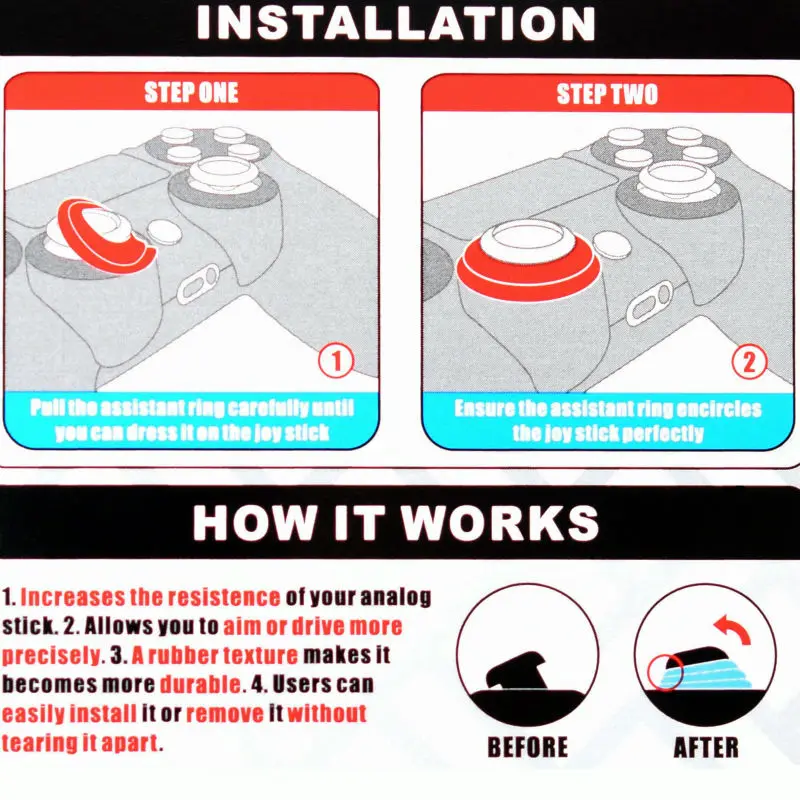 INSTALLATION

STEP ONE

1

Pull the assistant ring carefully until you can dress it on the joy stick

STEP TWO

2

Ensure the assistant ring encircles the joy stick perfectly

HOW IT WORKS

1. Increases the resistence of your analog stick. 2. Allows you to aim or drive more precisely. 3. A rubber texture makes it becomes more durable. 4. Users can easily install it or remove it without tearing it apart.

BEFORE

AFTER