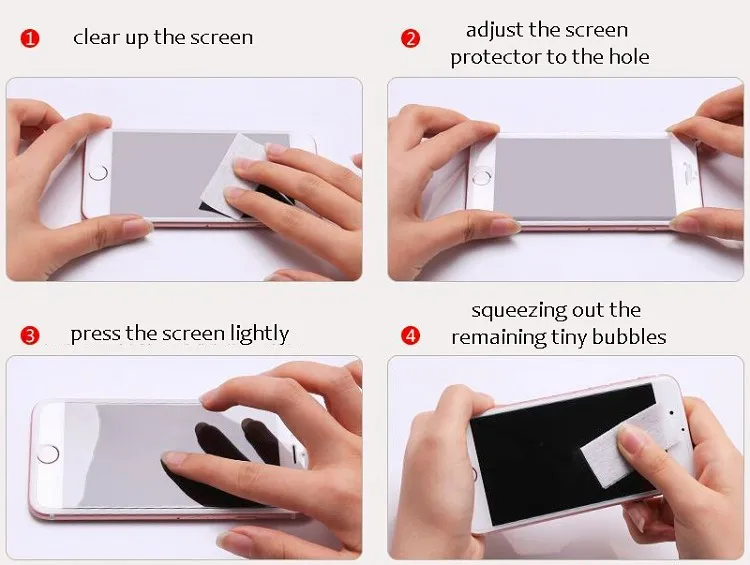 1 clear up the screen

2 adjust the screen protector to the hole

3 press the screen lightly

4 squeezing out the remaining tiny bubbles