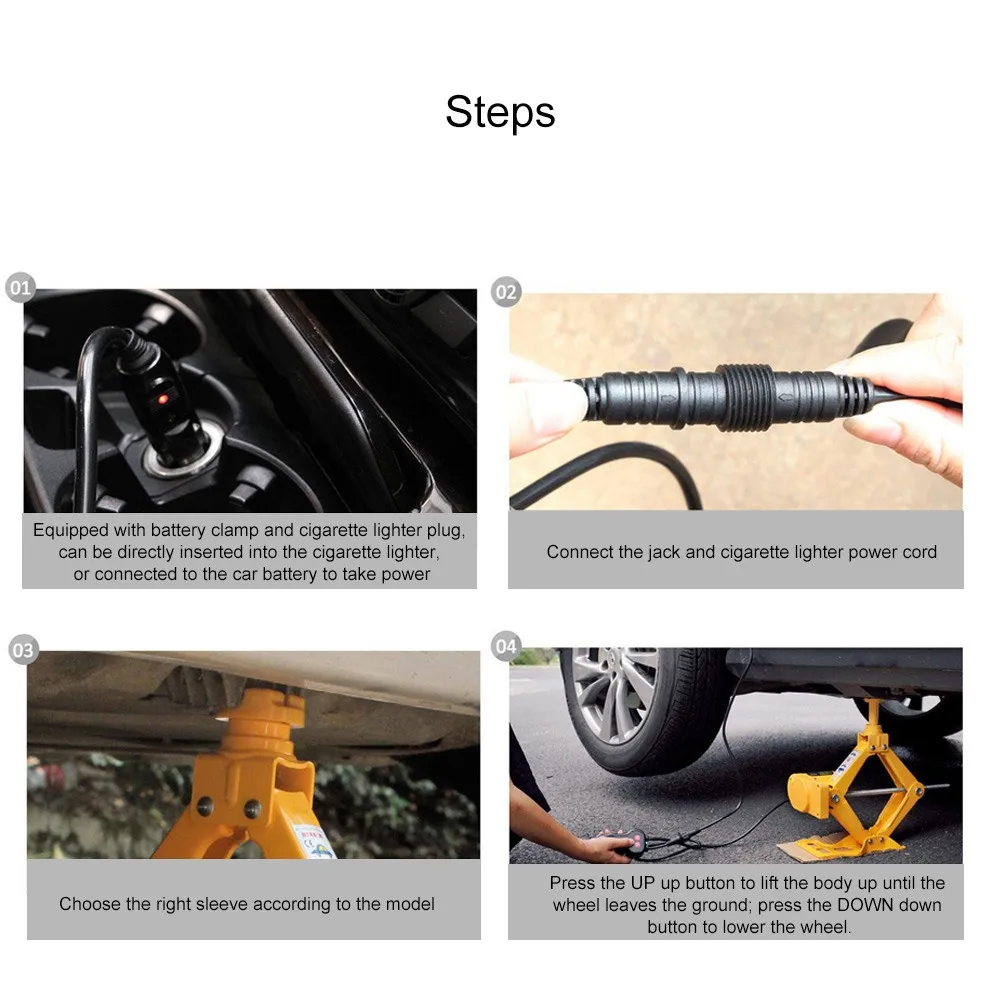 Steps

01

Equipped with battery clamp and cigarette lighter plug, can be directly inserted into the cigarette lighter, or connected to the car battery to take power

02

Connect the jack and cigarette lighter power cord

03

Choose the right sleeve according to the model

04

Press the UP up button to lift the body up until the wheel leaves the ground; press the DOWN down button to lower the wheel.