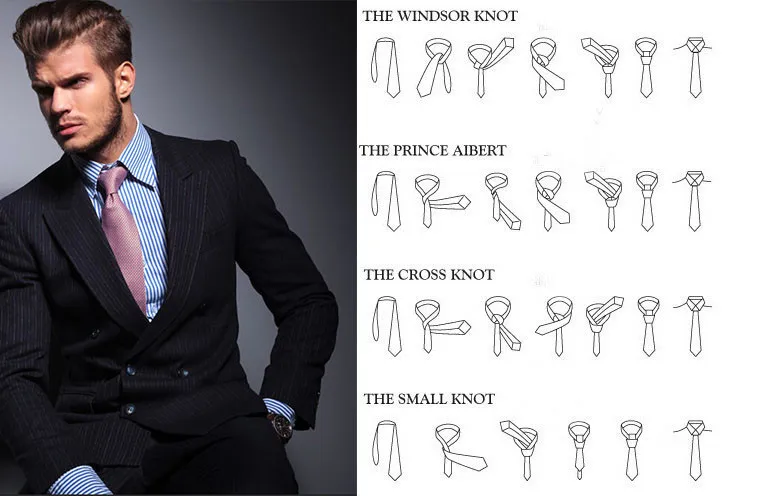 THE WINDSOR KNOT

THE PRINCE AIBERT

THE CROSS KNOT

THE SMALL KNOT