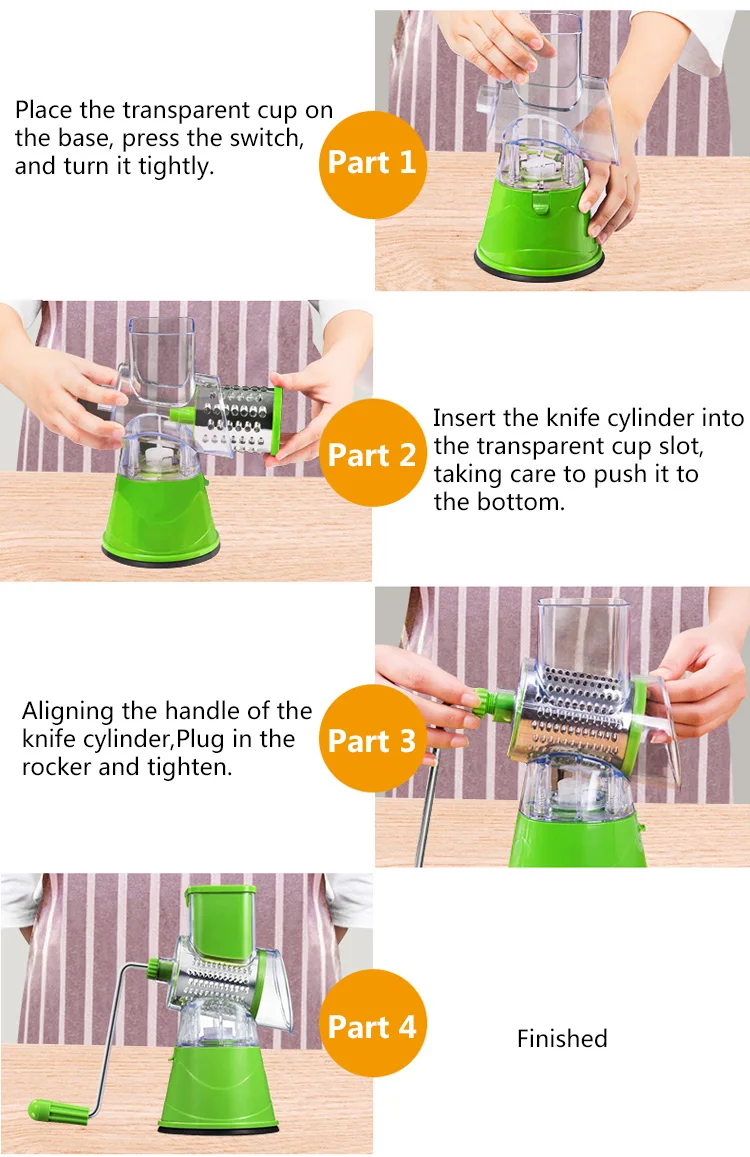 Place the transparent cup on the base, press the switch, and turn it tightly.

Part 1

Part 2

Insert the knife cylinder into the transparent cup slot, taking care to push it to the bottom.

Aligning the handle of the knife cylinder,Plug in the rocker and tighten.

Part 3

Part 4

Finished