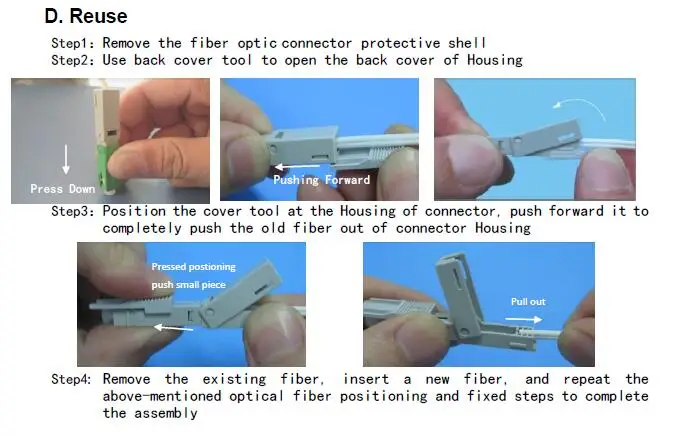 D. Reuse

Step1: Remove the fiber optic connector protective shell
Step2: Use back cover tool to open the back cover of Housing

Press Down

Pushing Forward

Step3: Position the cover tool at the Housing of connector, push forward it to completely push the old fiber out of connector Housing

Pressed postioning push small piece

Pull out

Step4: Remove the existing fiber, insert a new fiber, and repeat the above-mentioned optical fiber positioning and fixed steps to complete the assembly