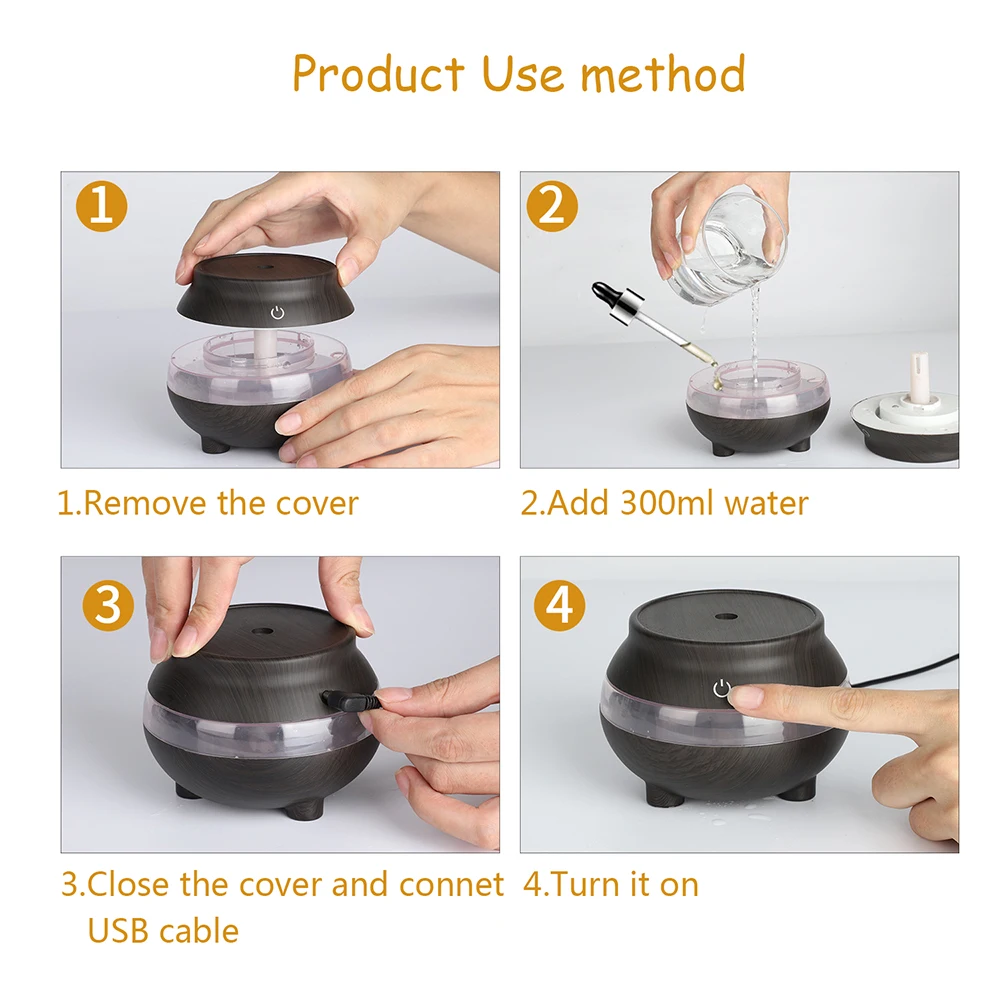 Product Use method

1

1.Remove the cover

2

2.Add 300ml water

3

3.Close the cover and connet USB cable

4

4.Turn it on